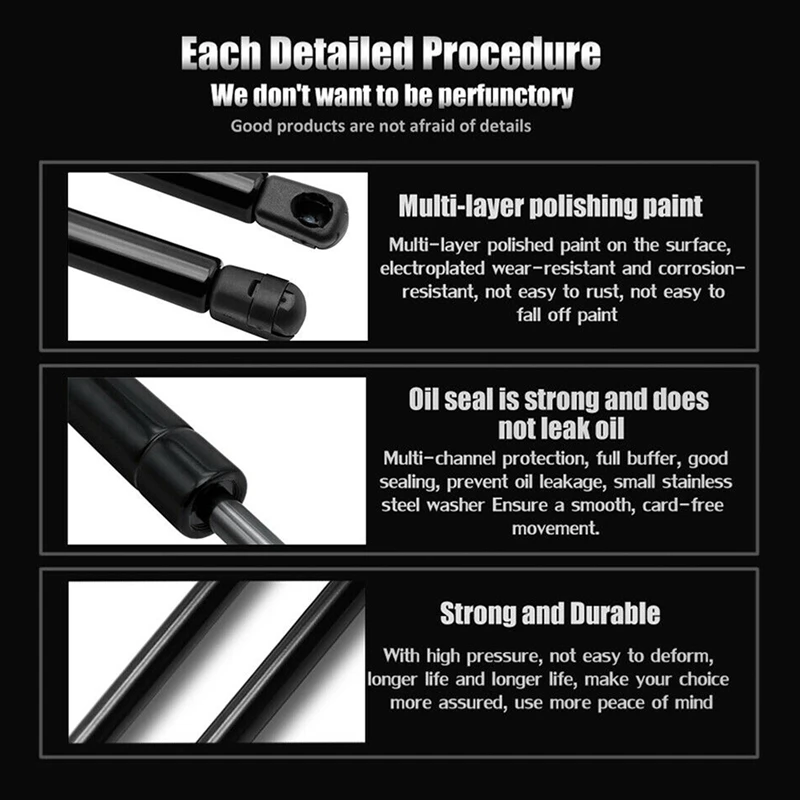 Each Detailed Procedure
We don't want to be perfunctory
Good products are not afraid of details

Multi-layer polishing paint
Multi-layer polished paint on the surface, electroplated wear-resistant and corrosion-resistant, not easy to rust, not easy to fall off paint

Oil seal is strong and does not leak oil
Multi-channel protection, full buffer, good sealing, prevent oil leakage, small stainless steel washer Ensure a smooth, card-free movement.

Strong and Durable
With high pressure, not easy to deform, longer life and longer life, make your choice more assured, use more peace of mind