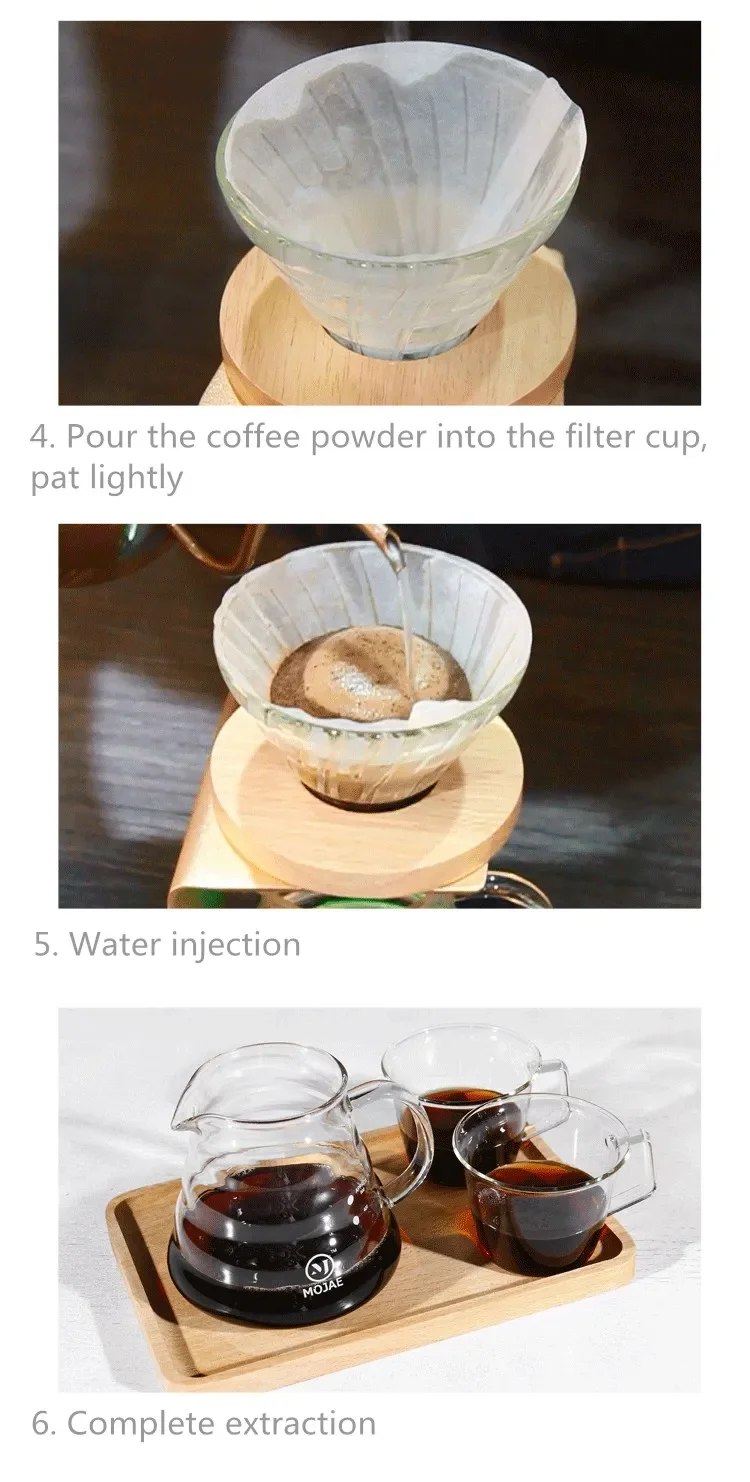 4. Pour the coffee powder into the filter cup, pat lightly

5. Water injection

MOJAE

6. Complete extraction