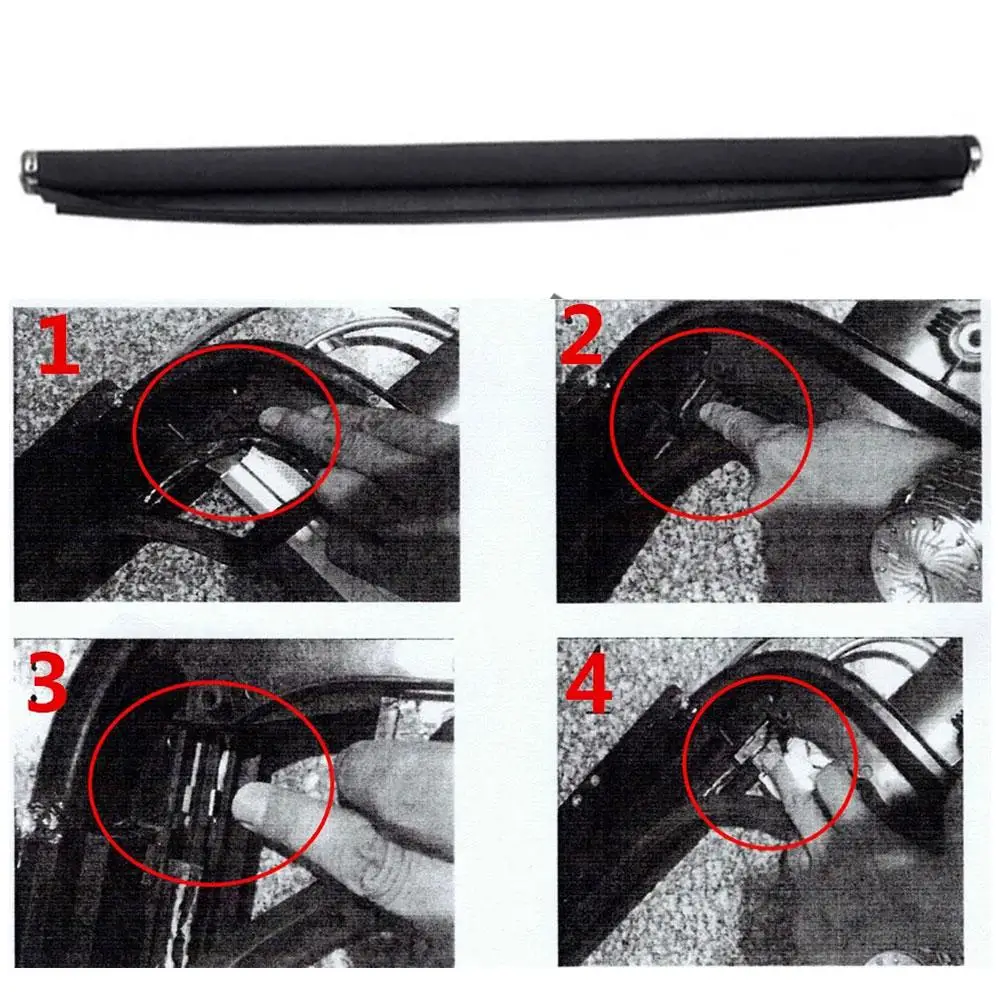 1

2

3

4