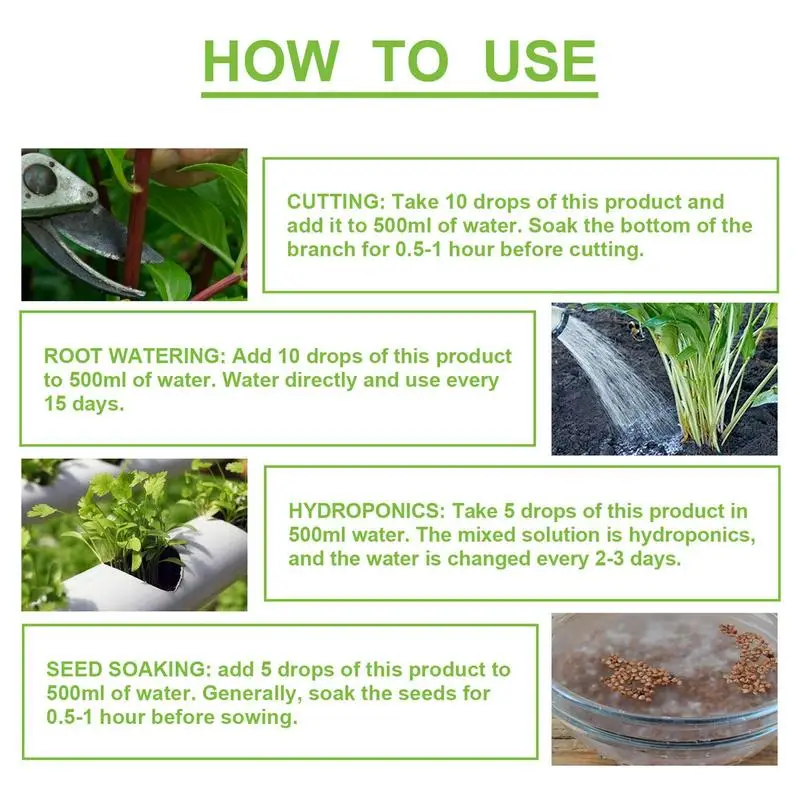 HOW TO USE

CUTTING: Take 10 drops of this product and add it to 500ml of water. Soak the bottom of the branch for 0.5-1 hour before cutting.

ROOT WATERING: Add 10 drops of this product to 500ml of water. Water directly and use every 15 days.

HYDROPONICS: Take 5 drops of this product in 500ml water. The mixed solution is hydroponics, and the water is changed every 2-3 days.

SEED SOAKING: add 5 drops of this product to 500ml of water. Generally, soak the seeds for 0.5-1 hour before sowing.