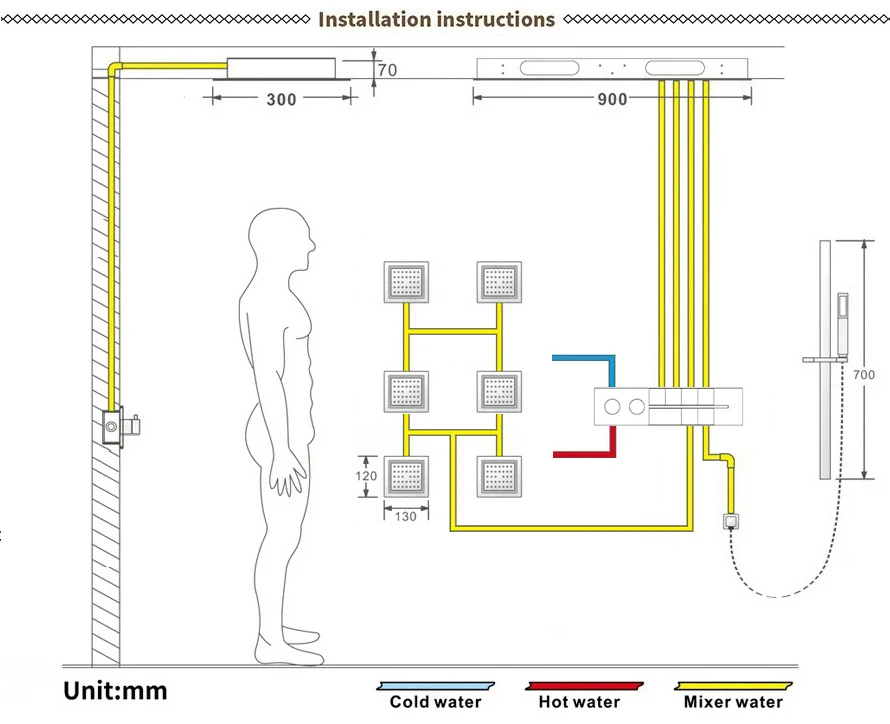 Installation instructions

70

300

900

700

120

130

Unit:mm

Cold water

Hot water

Mixer water