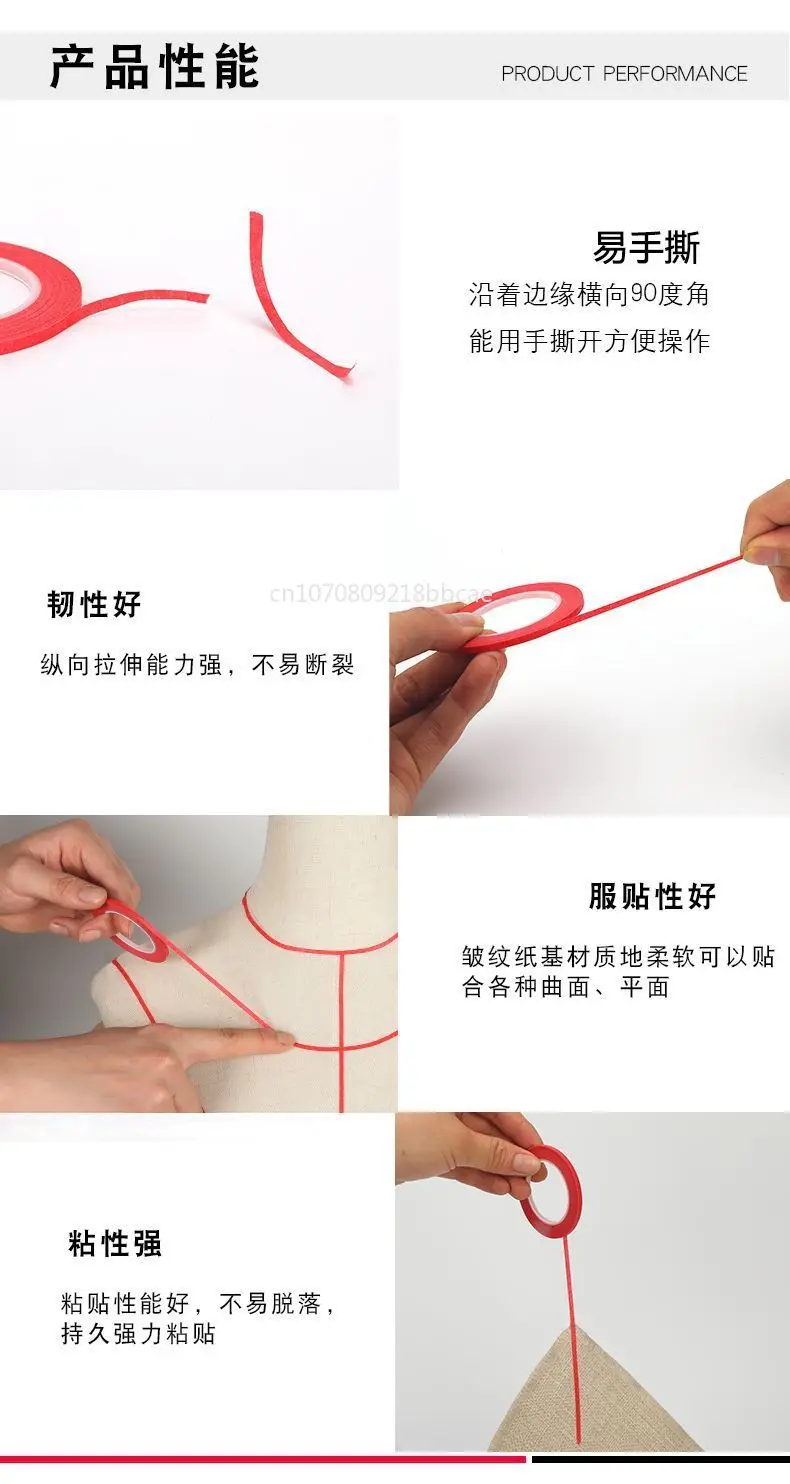 产品性能 PRODUCT PERFORMANCE

易手撕

沿着边缘横向90度角

能用手撕开方便操作

cn1070809218bbcae

韧性好

纵向拉伸能力强，不易断裂

服贴性好

皱纹纸基材质地柔软可以贴合各种曲面、平面

粘性强

粘贴性能好，不易脱落，持久强力粘贴