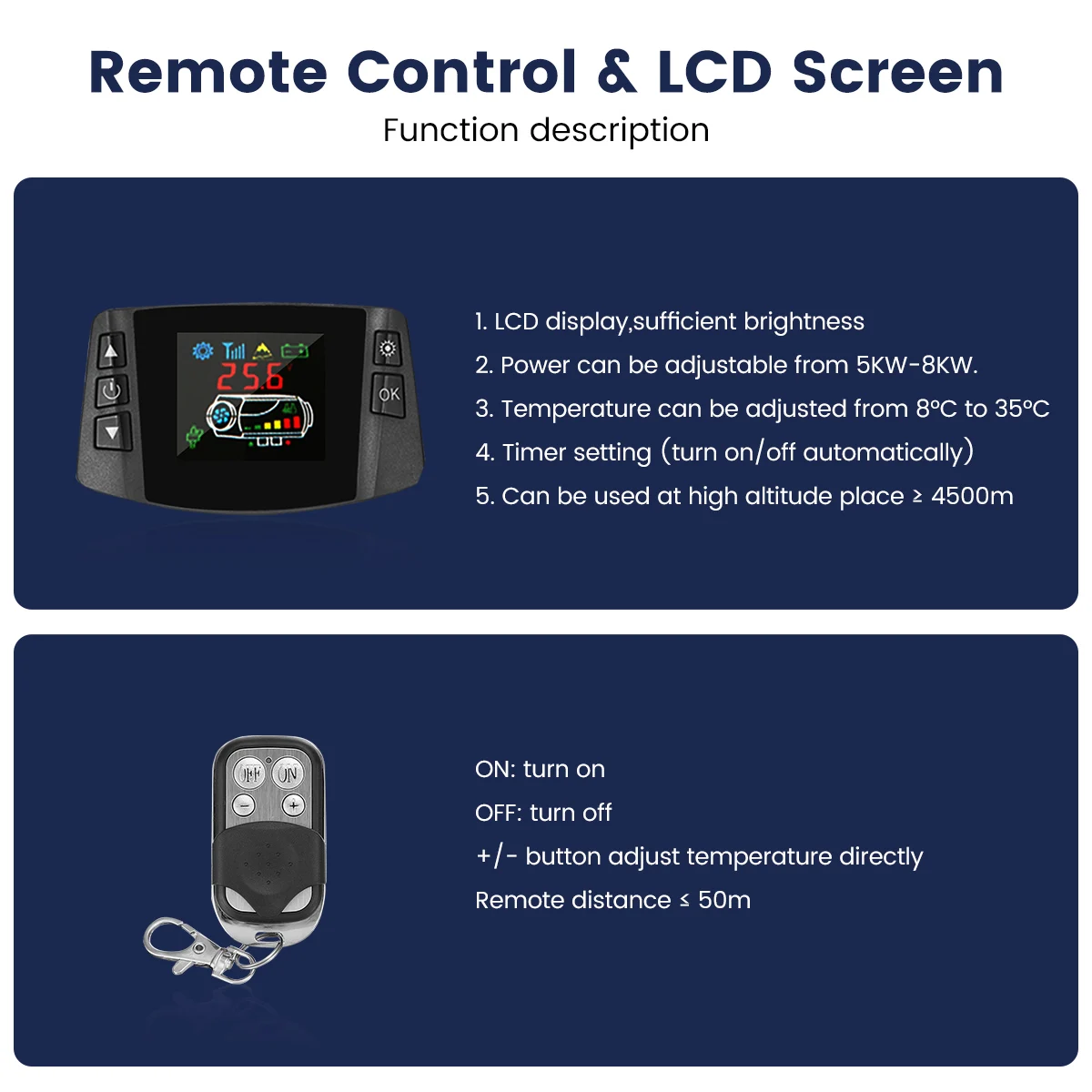 Remote Control & LCD Screen

Function description

25.6

OK

1. LCD display,sufficient brightness

2. Power can be adjustable from 5KW-8KW.

3. Temperature can be adjusted from 8°C to 35°C

4. Timer setting (turn on/off automatically)

5. Can be used at high altitude place ≥ 4500m

OFF ON

−  +

ON: turn on

OFF: turn off

+/- button adjust temperature directly

Remote distance ≤ 50m