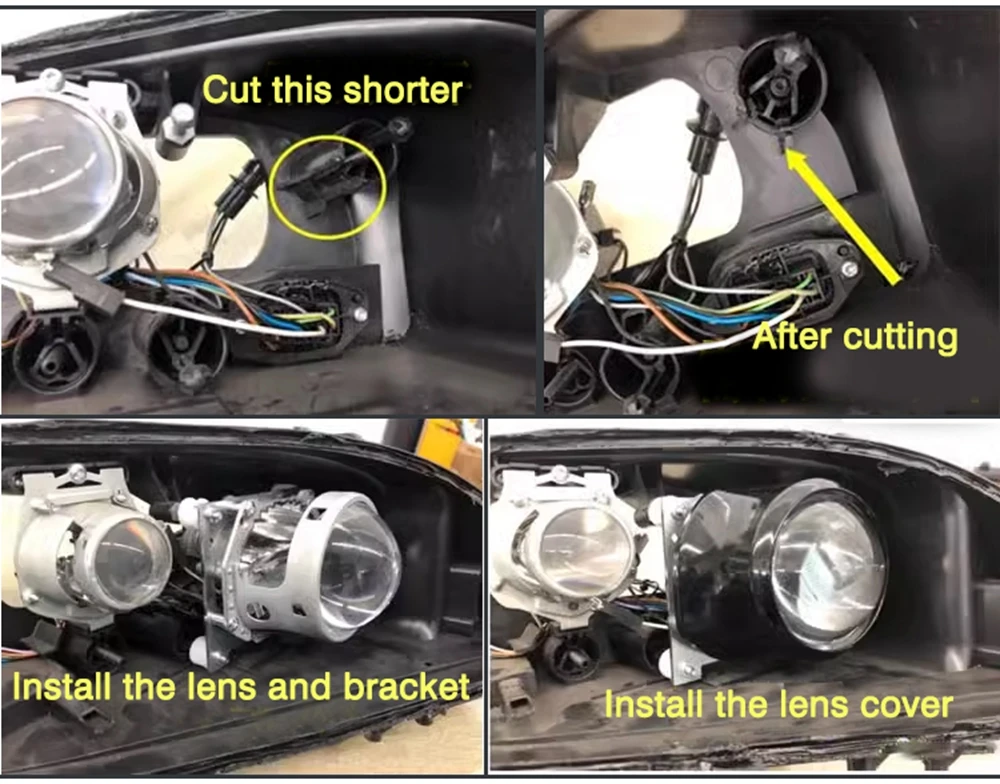 Cut this shorter

After cutting

Install the lens and bracket

Install the lens cover