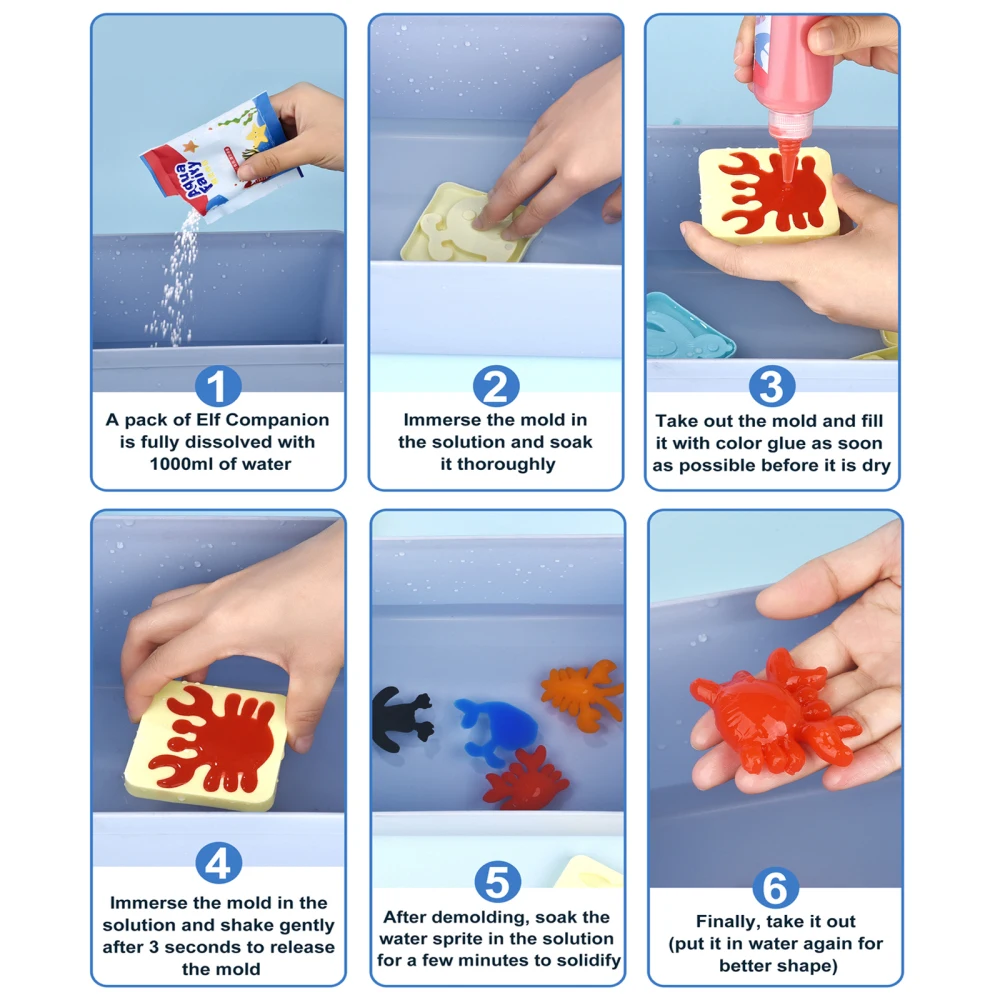 Aqua Fairy

1
A pack of Elf Companion is fully dissolved with 1000ml of water

2
Immerse the mold in the solution and soak it thoroughly

3
Take out the mold and fill it with color glue as soon as possible before it is dry

4
Immerse the mold in the solution and shake gently after 3 seconds to release the mold

5
After demolding, soak the water sprite in the solution for a few minutes to solidify

6
Finally, take it out (put it in water again for better shape)