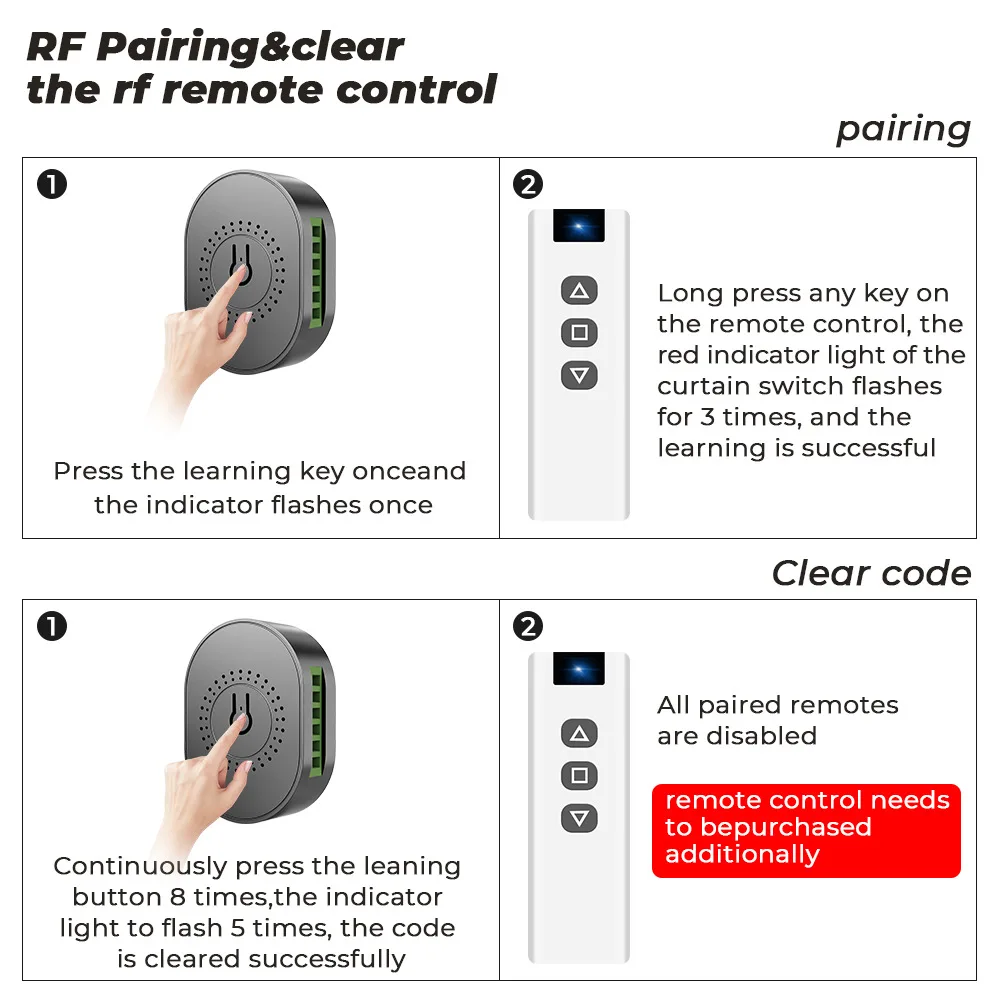 RF Pairing&clear the rf remote control

pairing

❶

Press the learning key onceand the indicator flashes once

❷

Long press any key on the remote control, the red indicator light of the curtain switch flashes for 3 times, and the learning is successful

Clear code

❶

Continuously press the leaning button 8 times,the indicator light to flash 5 times, the code is cleared successfully

❷

All paired remotes are disabled

remote control needs to bepurchased additionally