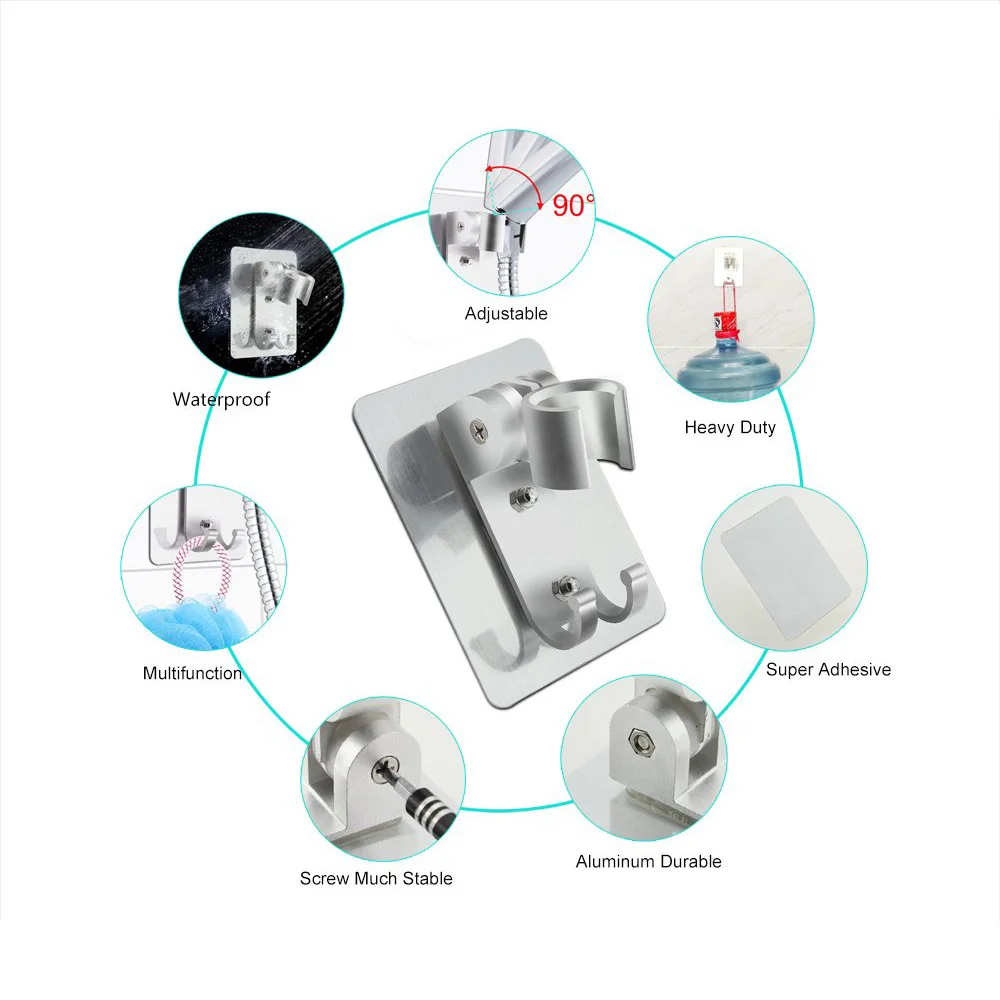 90°

Adjustable

Waterproof

Heavy Duty

Multifunction

Super Adhesive

Screw Much Stable

Aluminum Durable