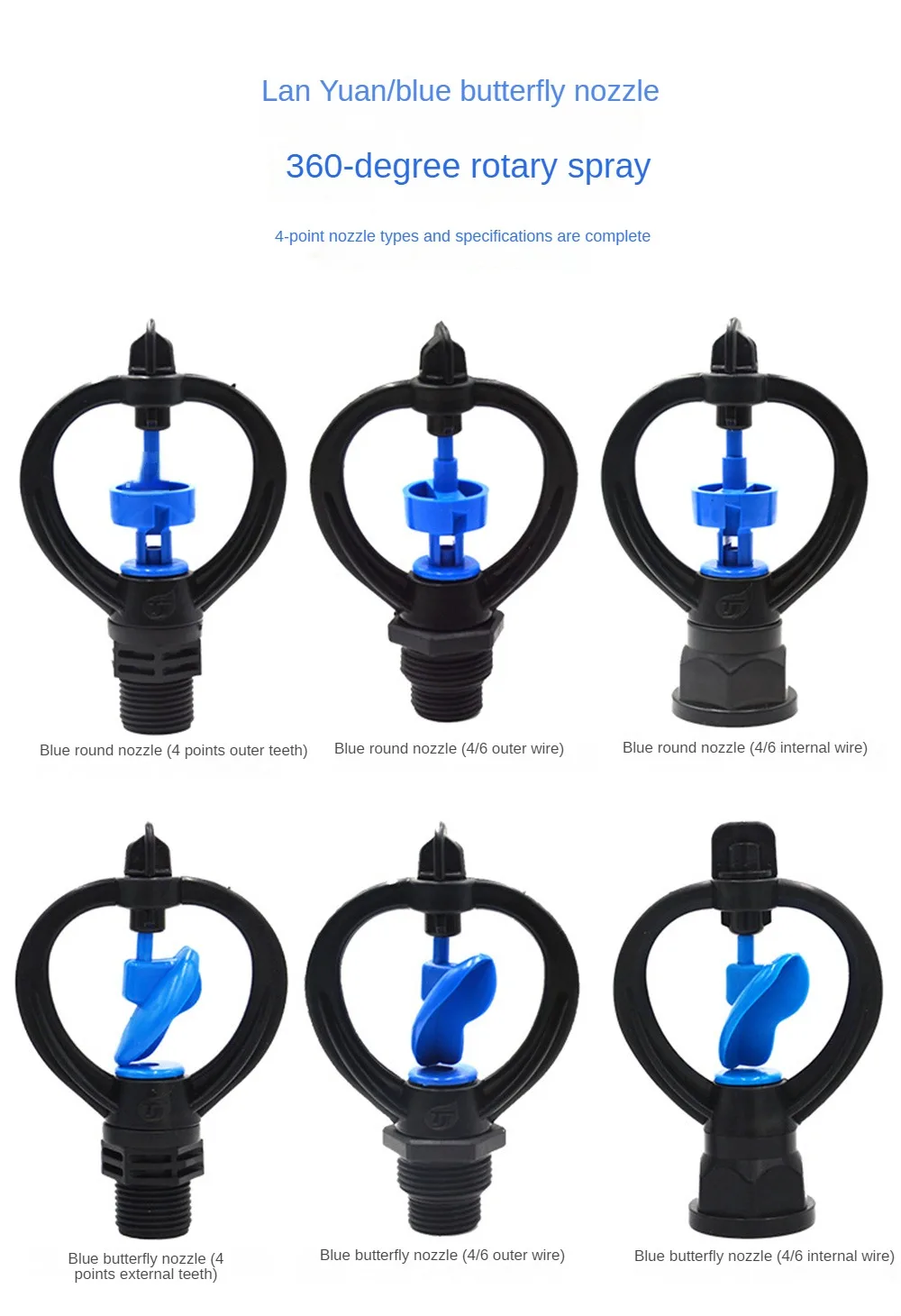 Lan Yuan/blue butterfly nozzle

360-degree rotary spray

4-point nozzle types and specifications are complete

Blue round nozzle (4 points outer teeth)

Blue round nozzle (4/6 outer wire)

Blue round nozzle (4/6 internal wire)

Blue butterfly nozzle (4 points external teeth)

Blue butterfly nozzle (4/6 outer wire)

Blue butterfly nozzle (4/6 internal wire)