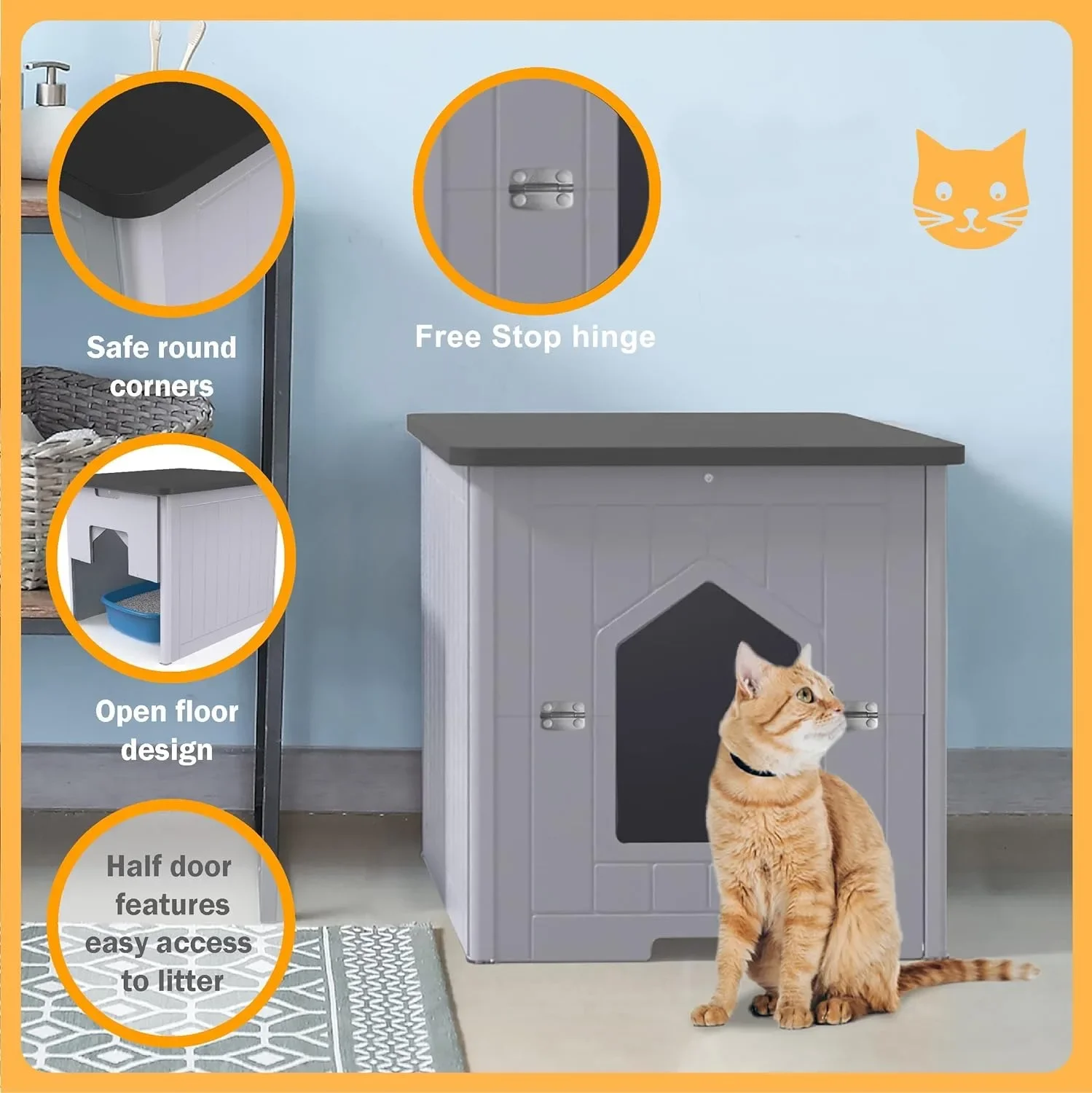 Safe round corners

Free Stop hinge

Open floor design

Half door features easy access to litter