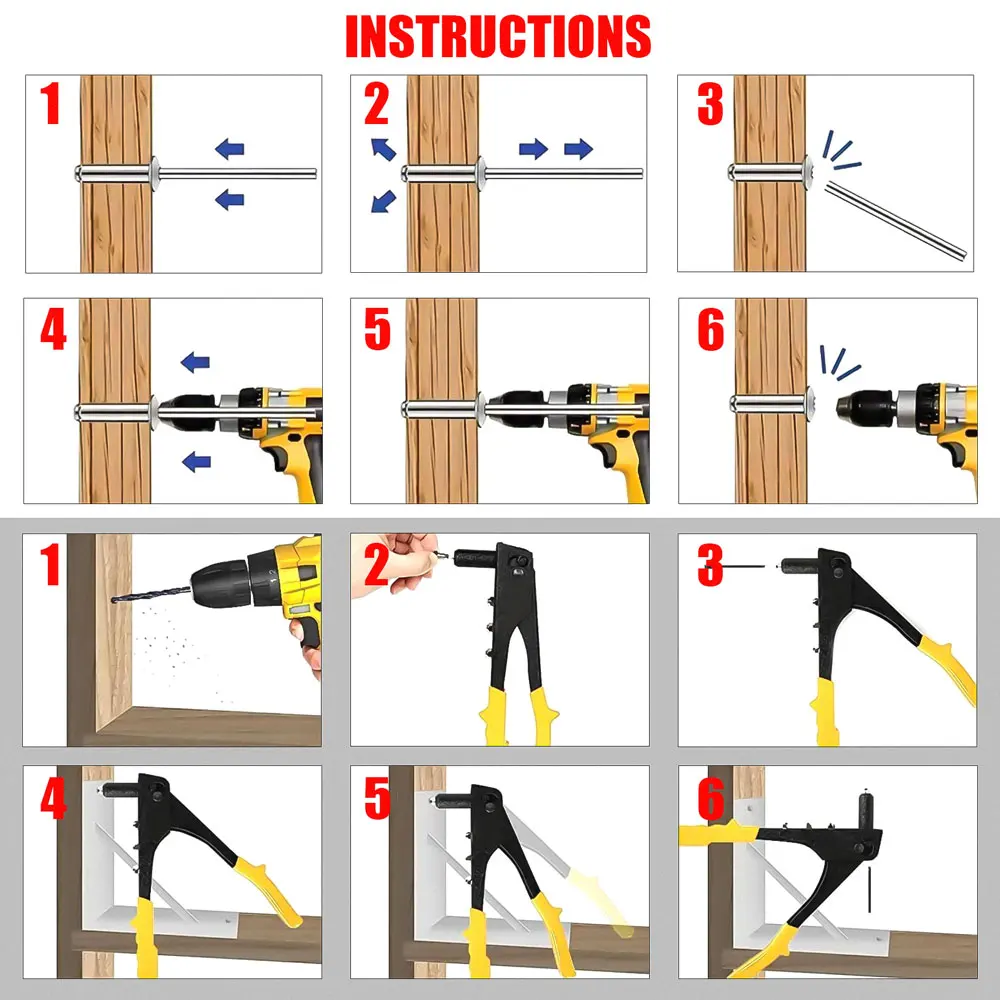 INSTRUCTIONS

1

2

3

4

5

6

1

2

3

4

5

6