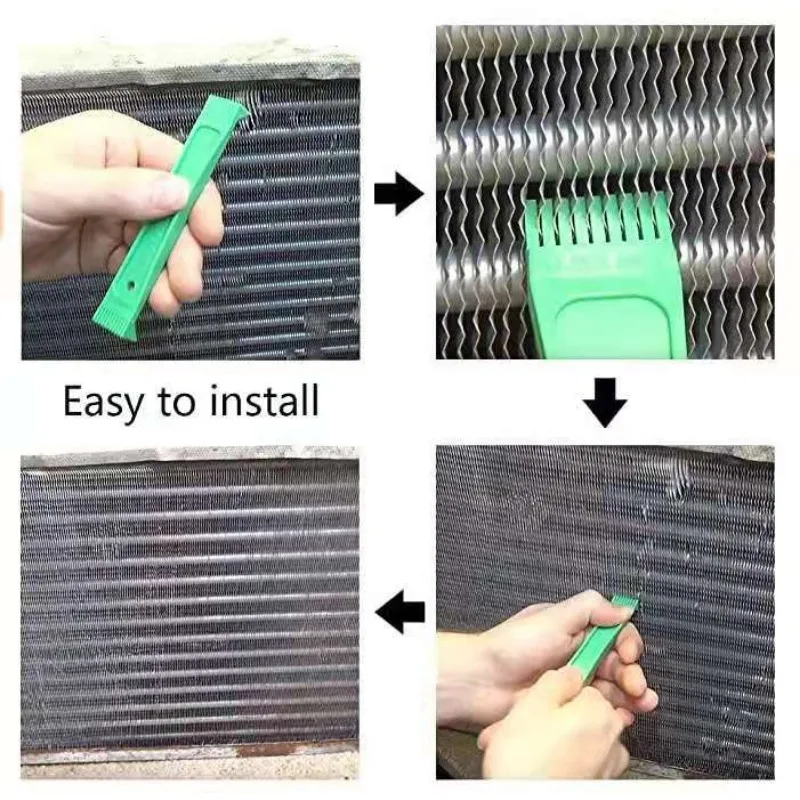 Easy to install