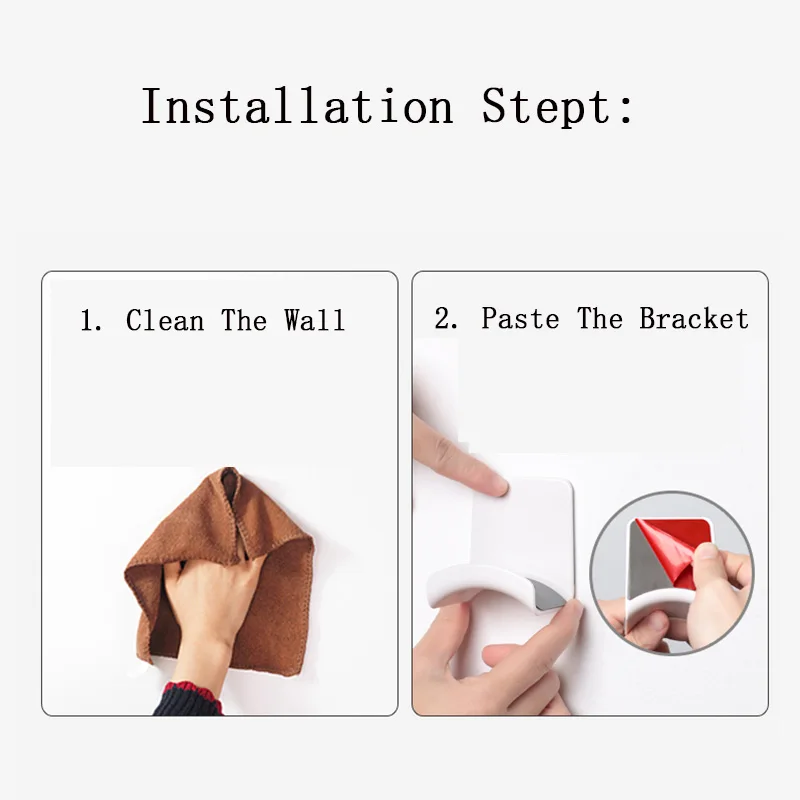 Installation Stept:

1. Clean The Wall

2. Paste The Bracket