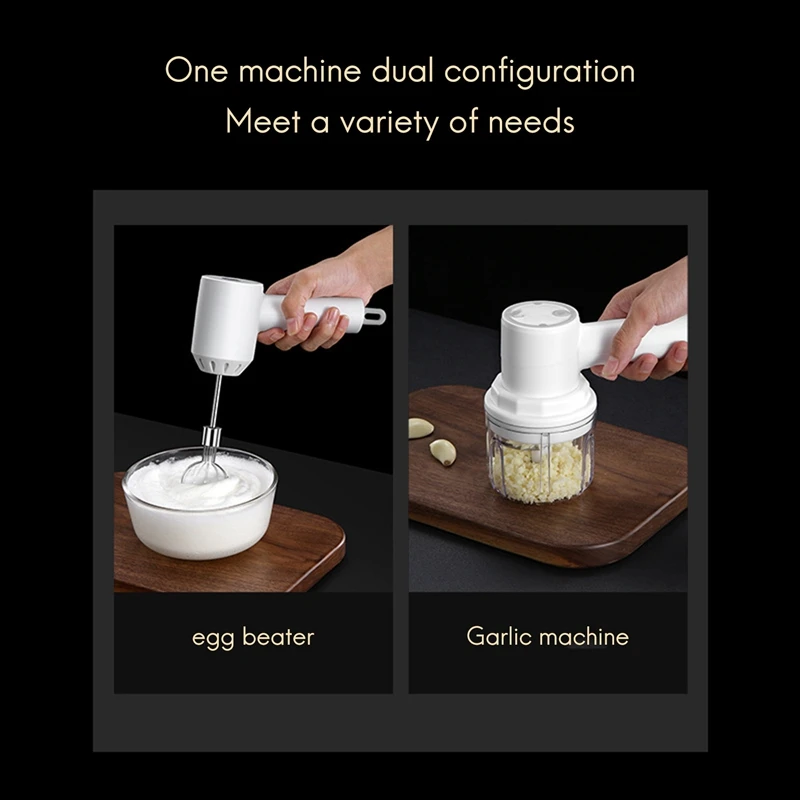 One machine dual configuration
Meet a variety of needs

egg beater

Garlic machine