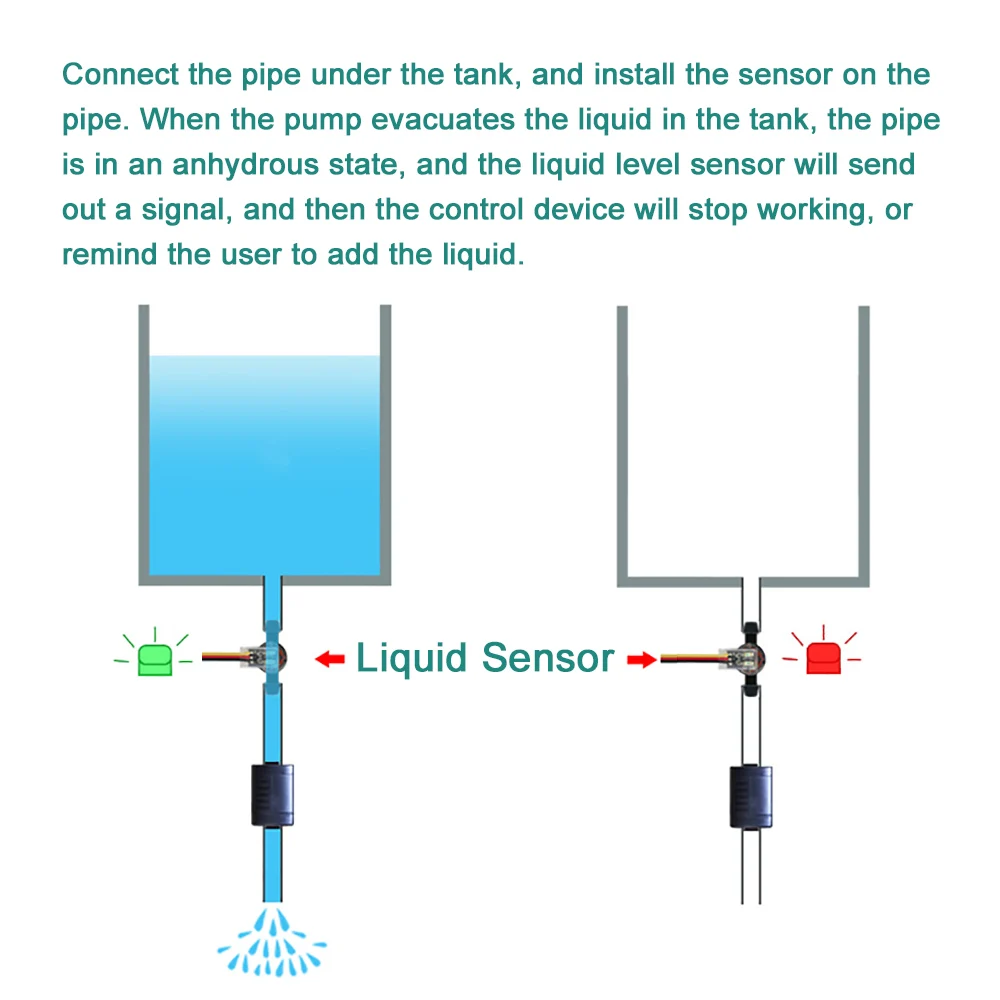 Connect the pipe under the tank, and install the sensor on the pipe. When the pump evacuates the liquid in the tank, the pipe is in an anhydrous state, and the liquid level sensor will send out a signal, and then the control device will stop working, or remind the user to add the liquid.

Liquid Sensor