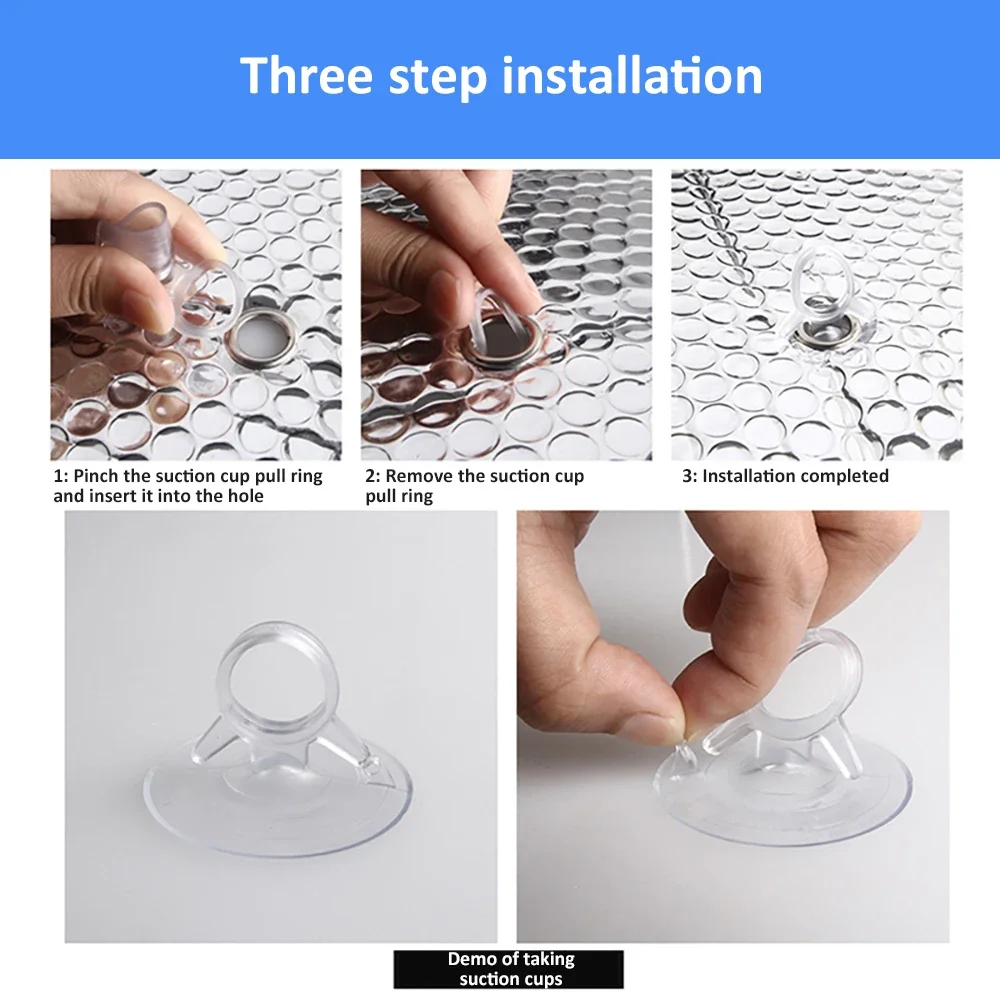 Three step installation

1: Pinch the suction cup pull ring and insert it into the hole

2: Remove the suction cup pull ring

3: Installation completed

Demo of taking suction cups