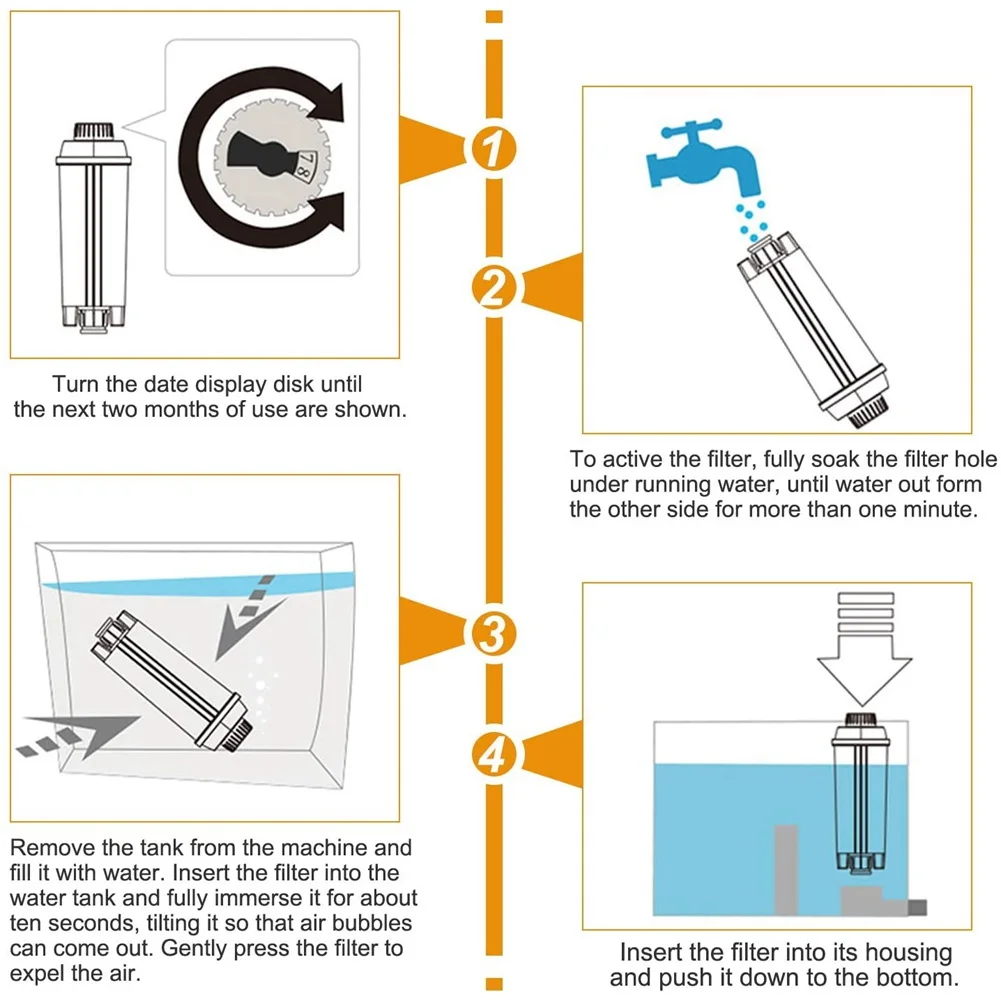 7
8

1

Turn the date display disk until the next two months of use are shown.

2

To active the filter, fully soak the filter hole under running water, until water out form the other side for more than one minute.

3

Remove the tank from the machine and fill it with water. Insert the filter into the water tank and fully immerse it for about ten seconds, tilting it so that air bubbles can come out. Gently press the filter to expel the air.

4

Insert the filter into its housing and push it down to the bottom.