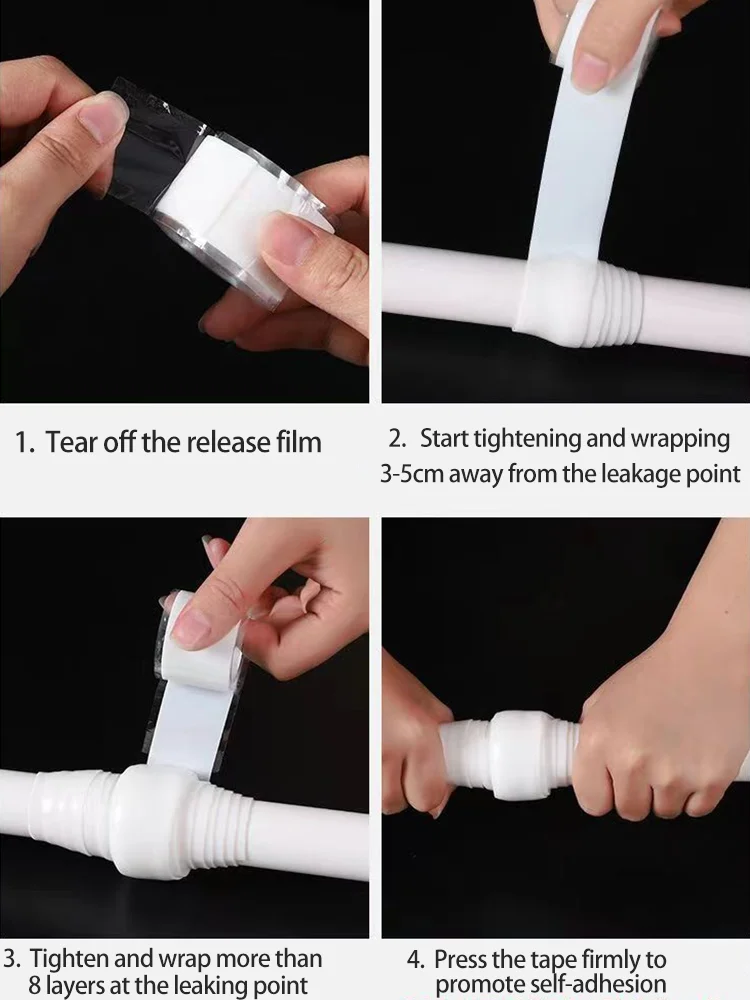 1. Tear off the release film

2. Start tightening and wrapping 3-5cm away from the leakage point

3. Tighten and wrap more than 8 layers at the leaking point

4. Press the tape firmly to promote self-adhesion