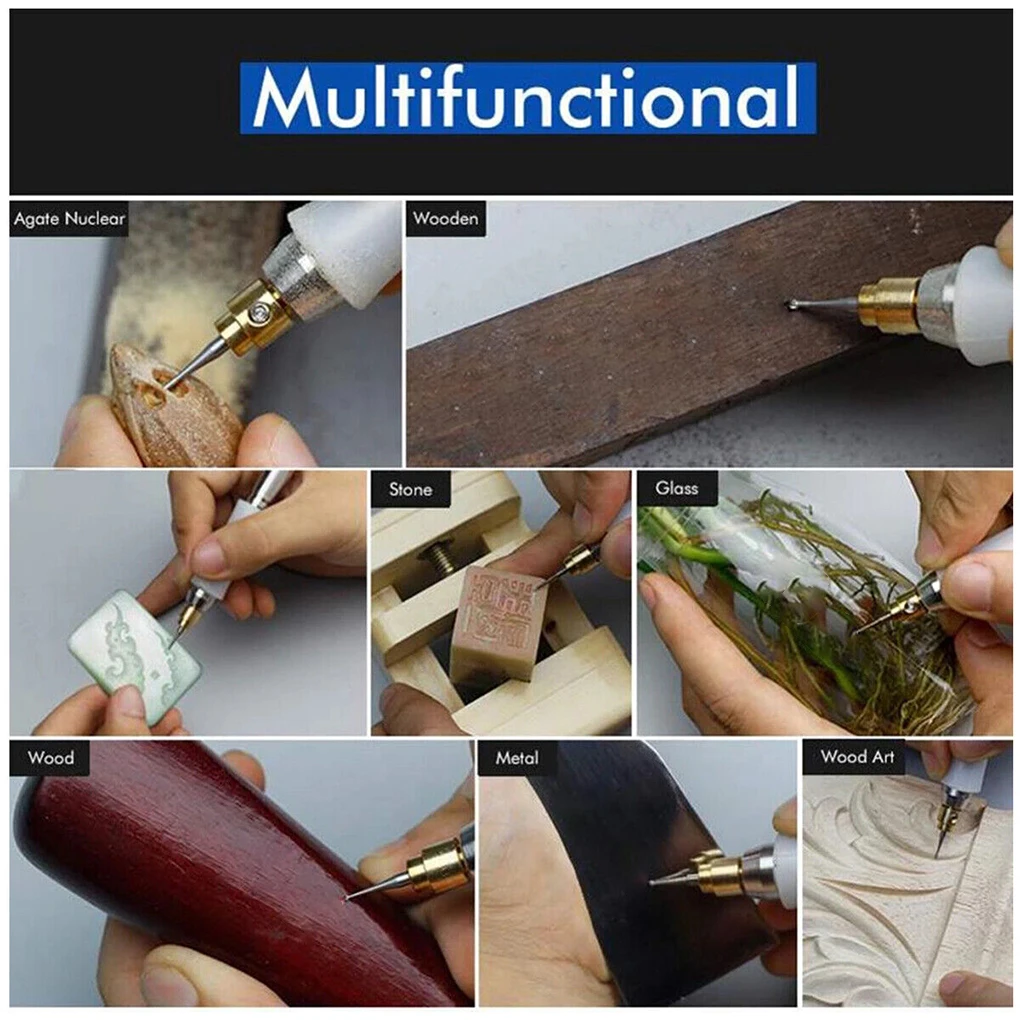 Multifunctional

Agate Nuclear

Wooden

Stone

Glass

Wood

Metal

Wood Art