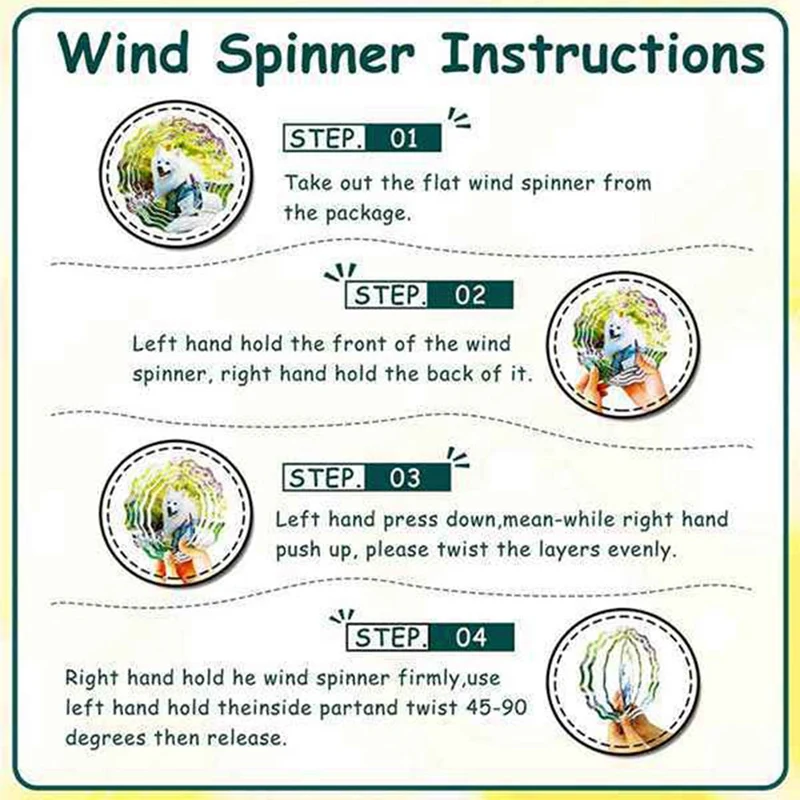 Wind Spinner Instructions

STEP. 01

Take out the flat wind spinner from the package.

STEP. 02

Left hand hold the front of the wind spinner, right hand hold the back of it.

STEP. 03

Left hand press down,mean-while right hand push up, please twist the layers evenly.

STEP. 04

Right hand hold he wind spinner firmly,use left hand hold theinside partand twist 45-90 degrees then release.