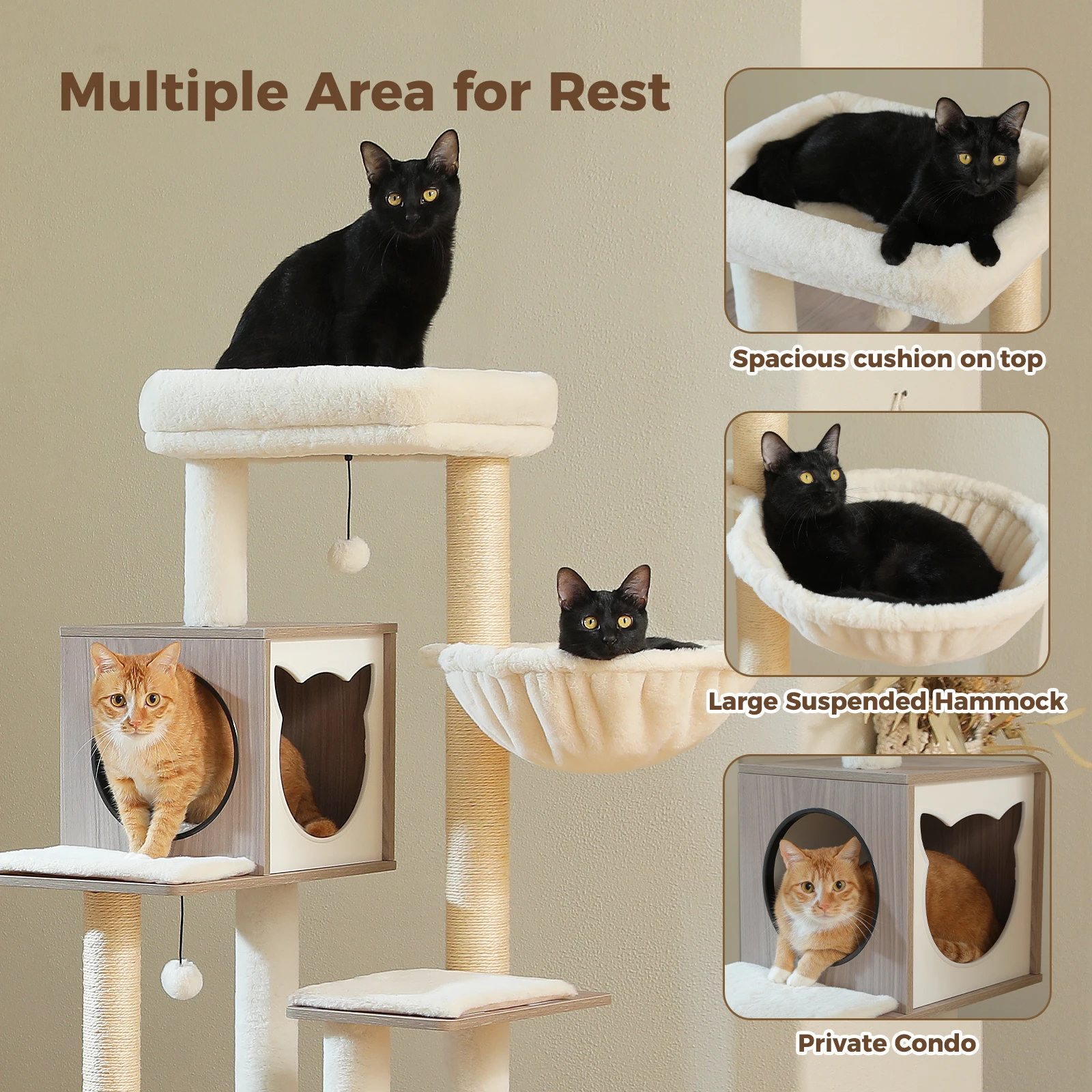 Multiple Area for Rest

Spacious cushion on top

Large Suspended Hammock

Private Condo