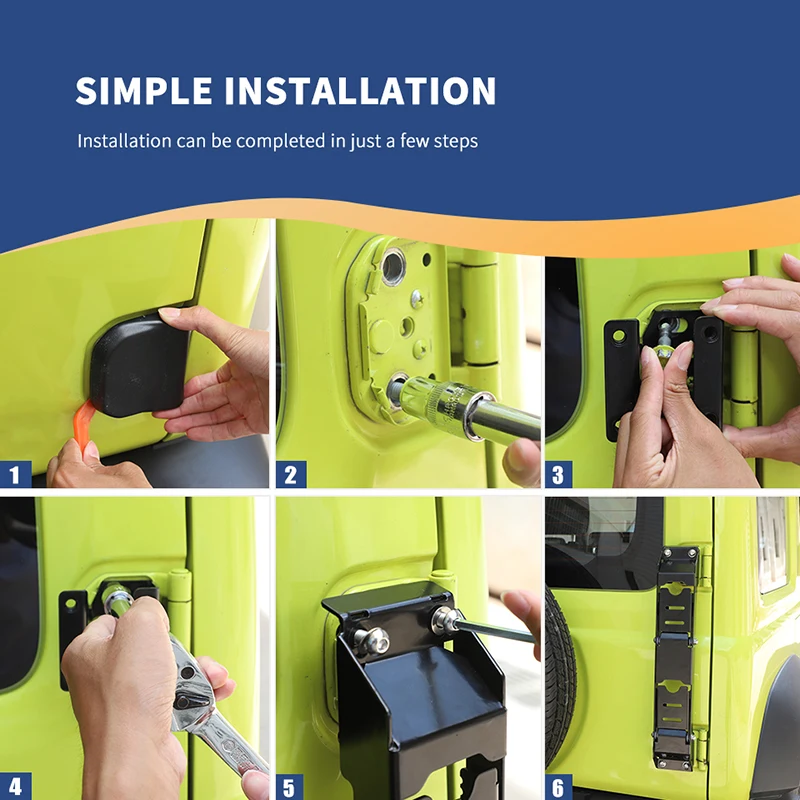 SIMPLE INSTALLATION

Installation can be completed in just a few steps

1

2

3

4

5

6