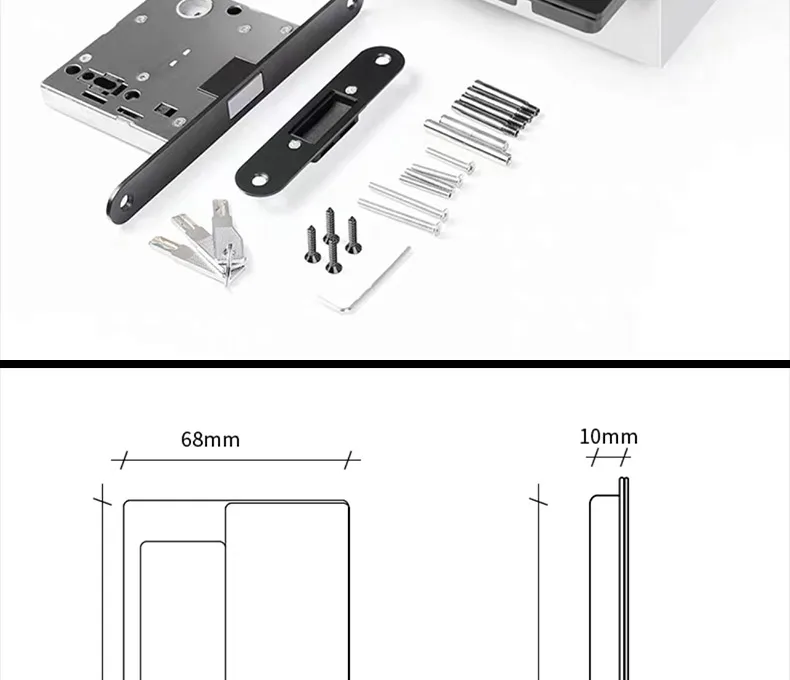 68mm

10mm