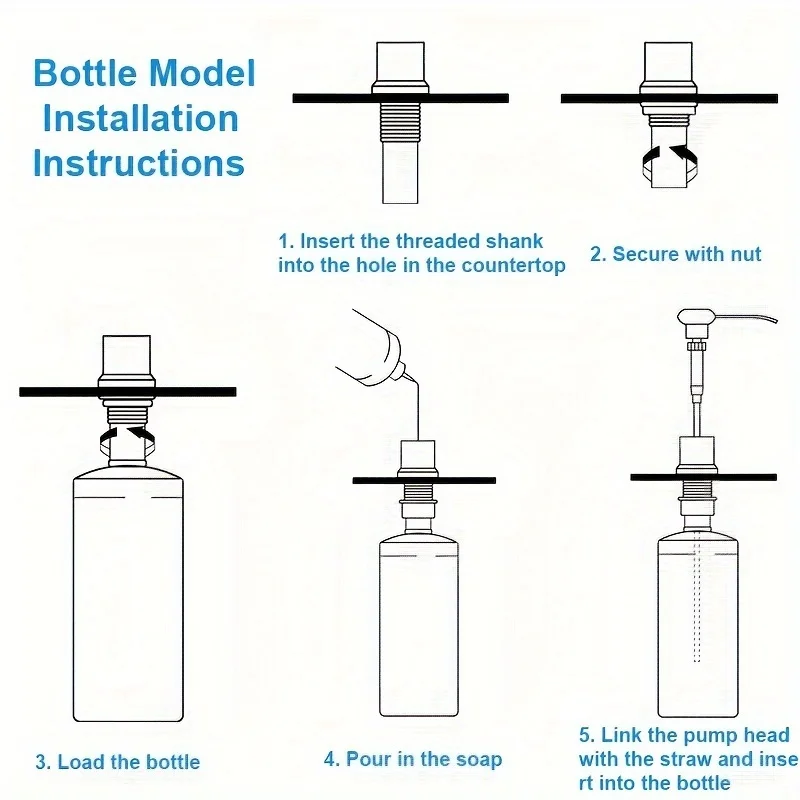 Bottle Model Installation Instructions

1. Insert the threaded shank into the hole in the countertop

2. Secure with nut

3. Load the bottle

4. Pour in the soap

5. Link the pump head with the straw and inse rt into the bottle