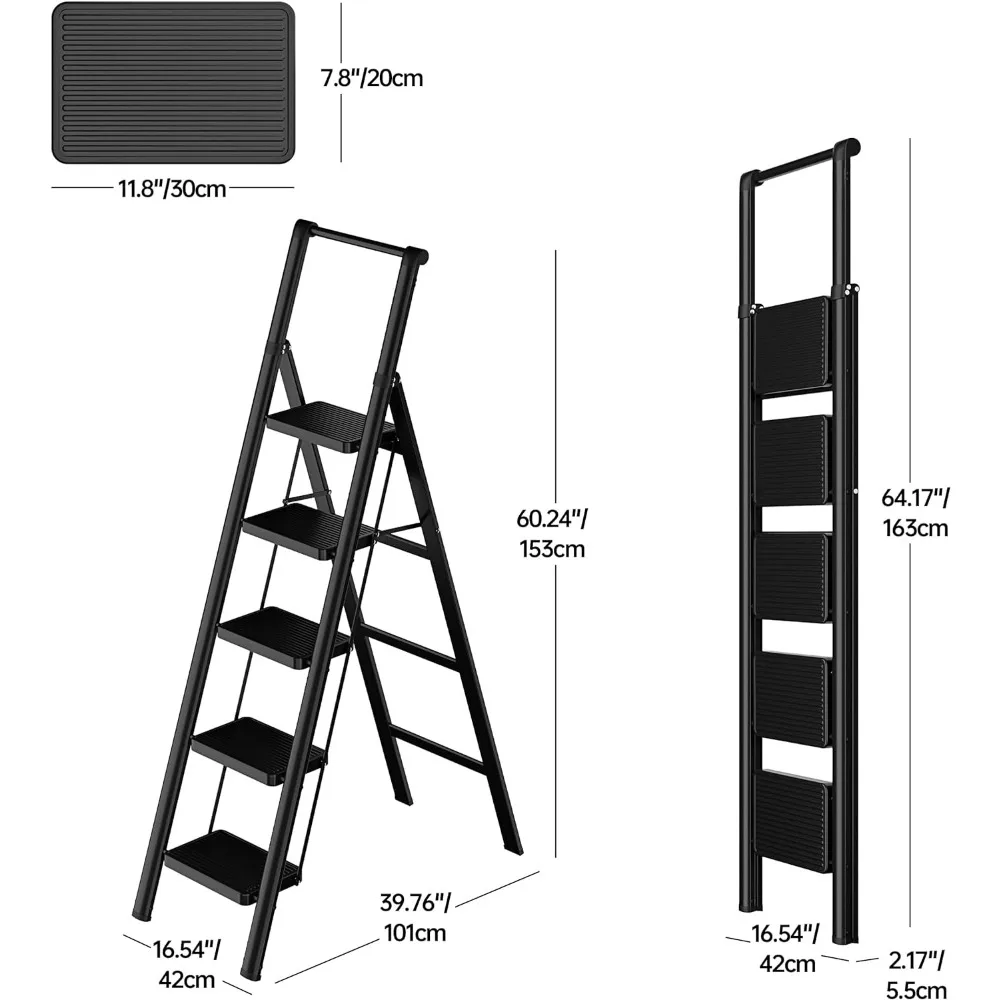 7.8"/20cm

11.8"/30cm

60.24"/ 153cm

64.17"/ 163cm

39.76"/ 101cm

16.54"/ 42cm

16.54"/ 42cm

2.17"/ 5.5cm