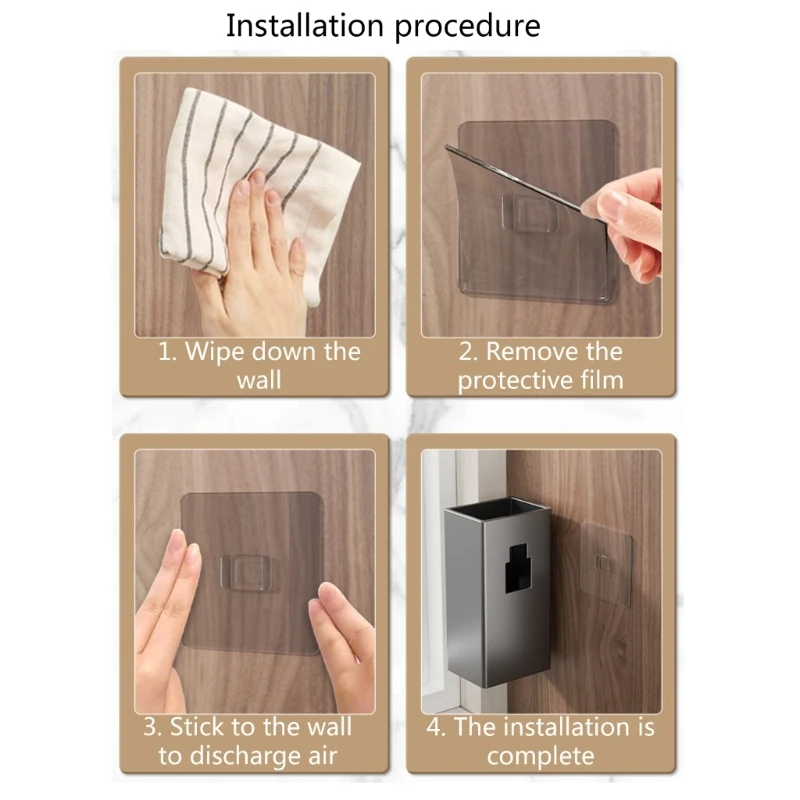 Installation procedure

1. Wipe down the wall

2. Remove the protective film

3. Stick to the wall to discharge air

4. The installation is complete