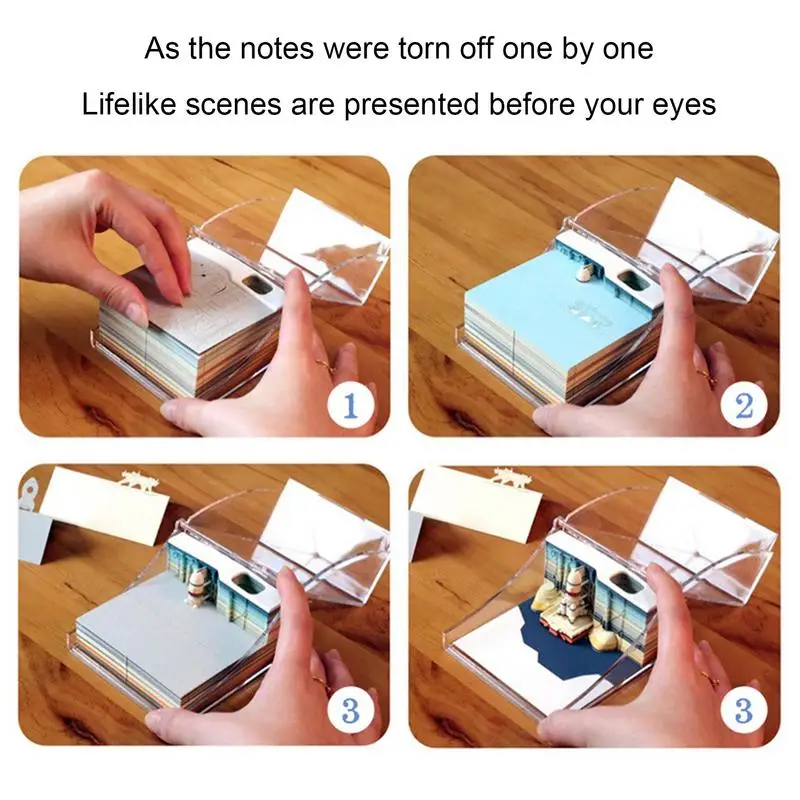 As the notes were torn off one by one

Lifelike scenes are presented before your eyes

1

2

3

3