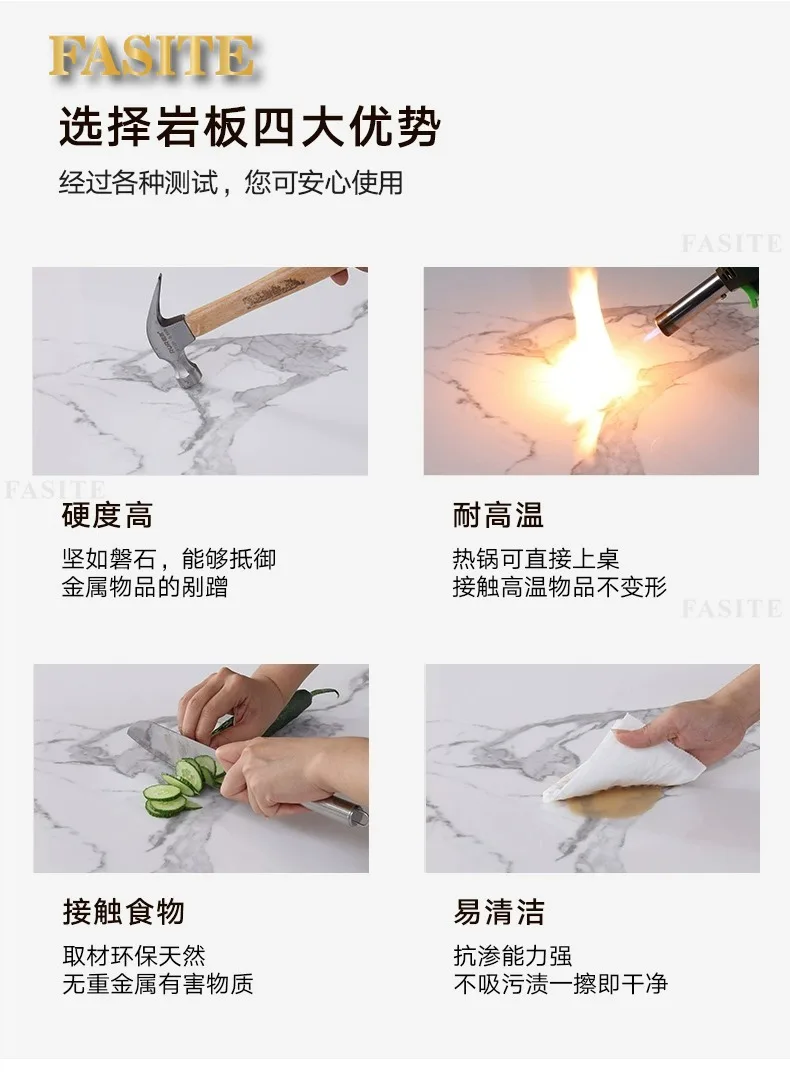 FASITE

选择岩板四大优势

经过各种测试，您可安心使用

FASITE

FASITE

硬度高

坚如磐石，能够抵御金属物品的剐蹭

耐高温

热锅可直接上桌
接触高温物品不变形

FASITE

接触食物

取材环保天然
无重金属有害物质

易清洁

抗渗能力强
不吸污渍一擦即干净