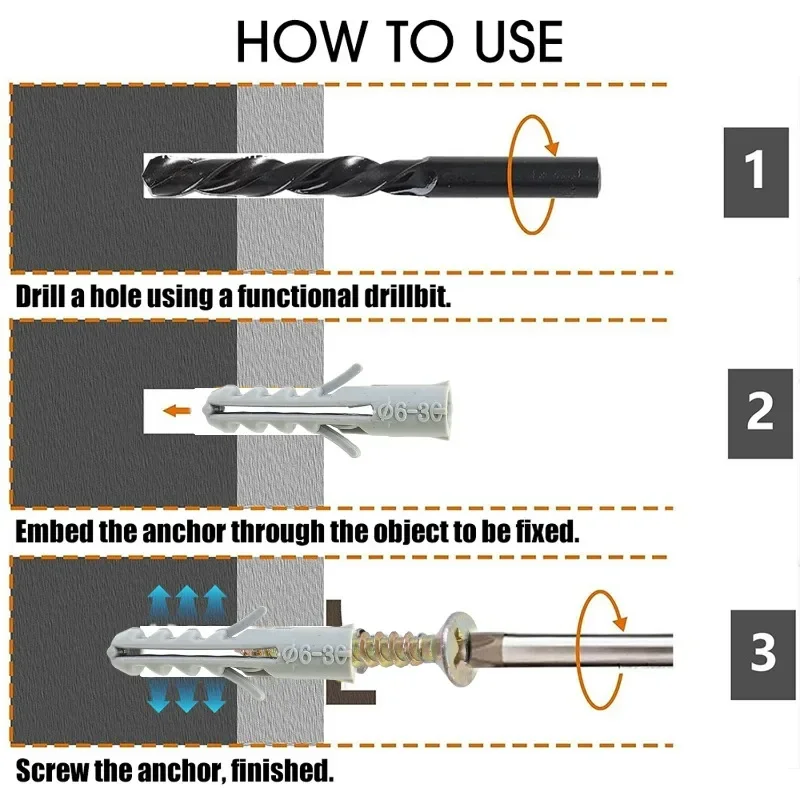 HOW TO USE

1

Drill a hole using a functional drillbit.

Ø6-30

2

Embed the anchor through the object to be fixed.

Ø6-30

3

Screw the anchor, finished.