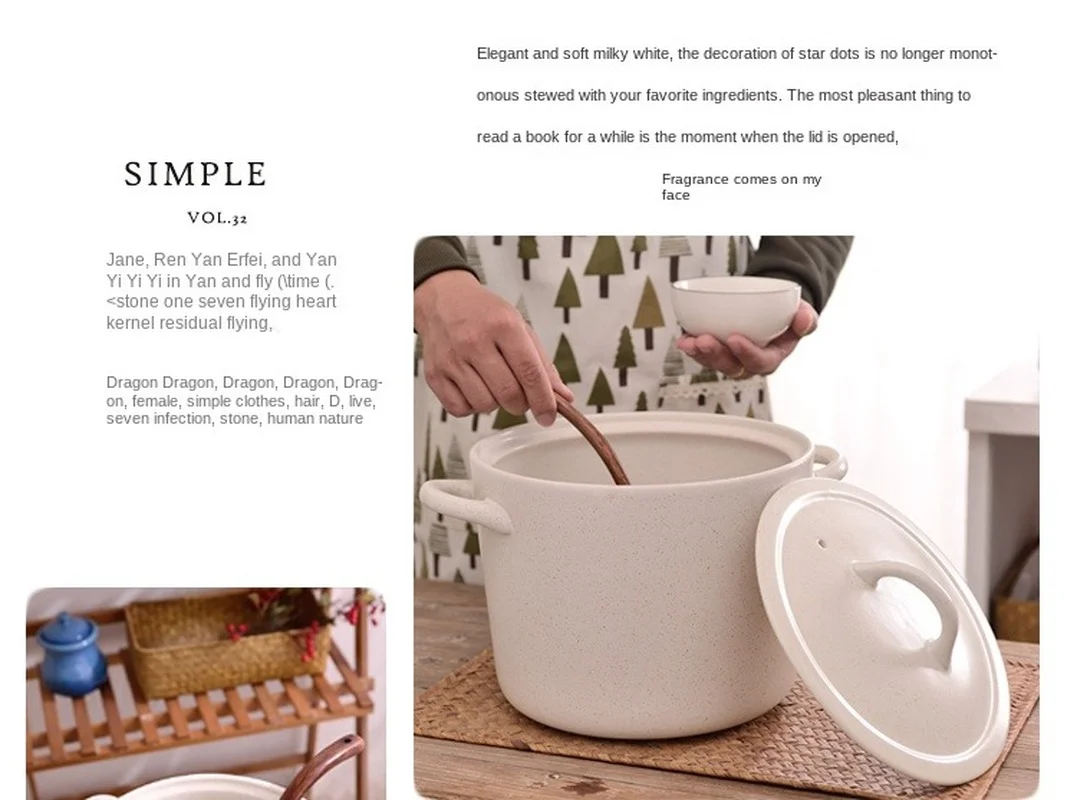 Elegant and soft milky white, the decoration of star dots is no longer monotonous stewed with your favorite ingredients. The most pleasant thing to read a book for a while is the moment when the lid is opened,

Fragrance comes on my face

SIMPLE

VOL.32

Jane, Ren Yan Erfei, and Yan Yi Yi Yi in Yan and fly (\time (. <stone one seven flying heart kernel residual flying,

Dragon Dragon, Dragon, Dragon, Dragon, female, simple clothes, hair, D, live, seven infection, stone, human nature