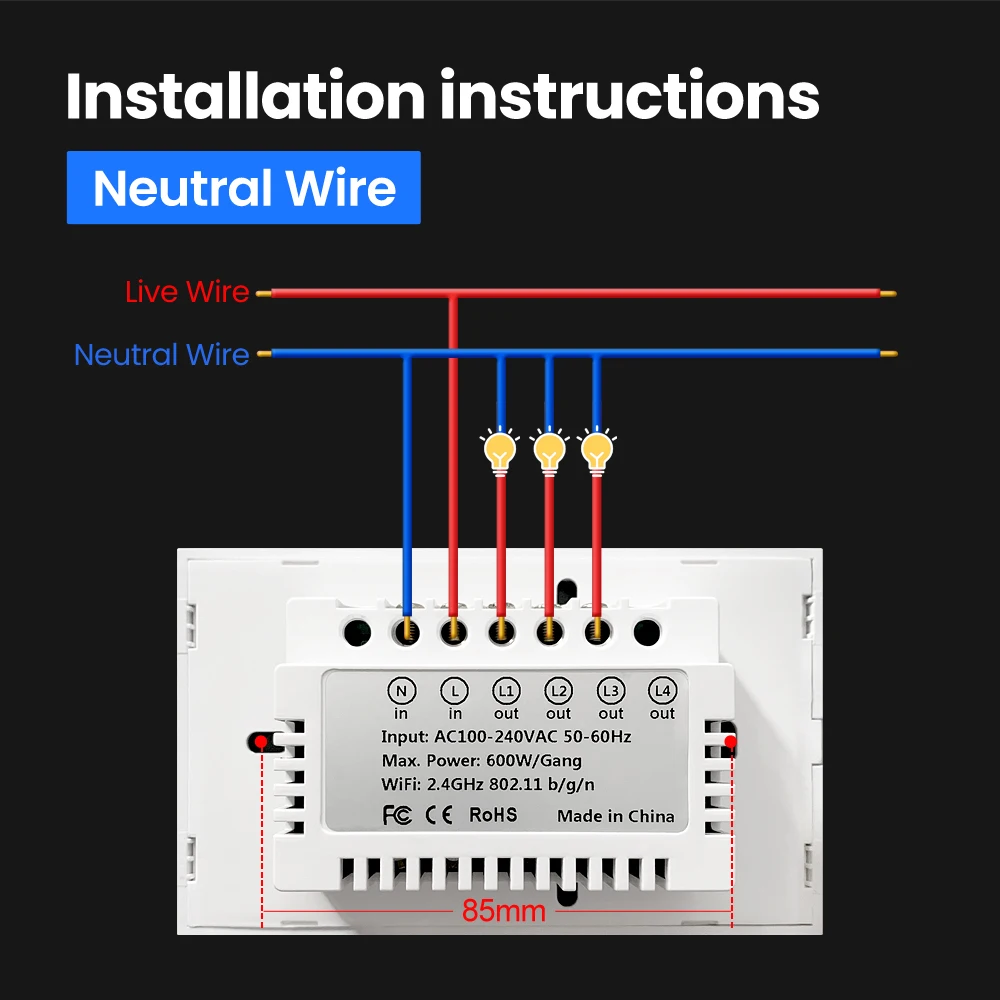 Installation instructions

Neutral Wire

Live Wire

Neutral Wire

N in
L in
L1 out
L2 out
L3 out
L4 out

Input: AC100-240VAC 50-60Hz
Max. Power: 600W/Gang
WiFi: 2.4GHz 802.11 b/g/n

FC CE RoHS Made in China

85mm