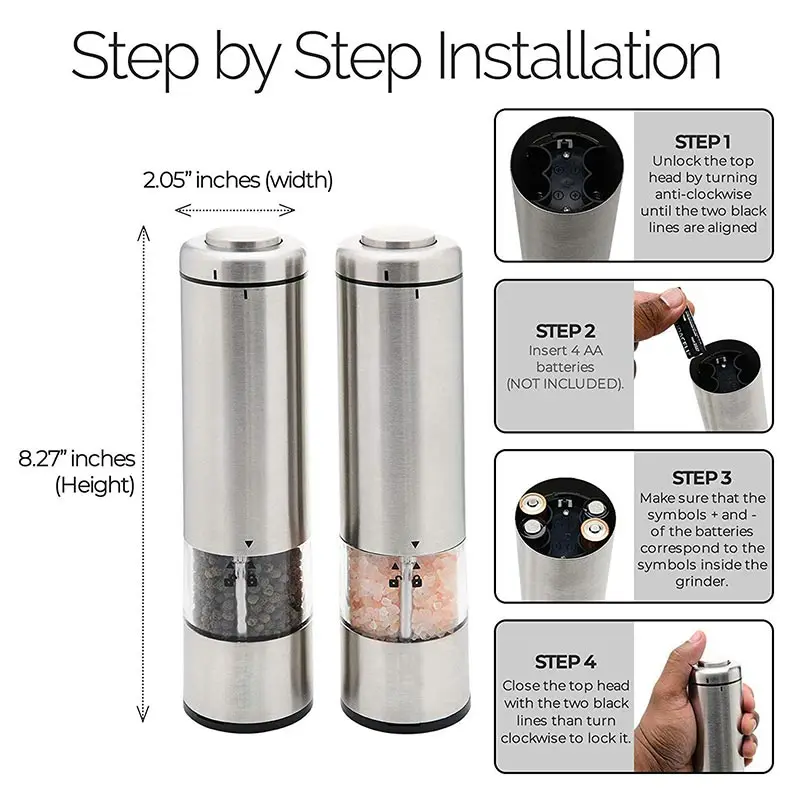 Step by Step Installation

2.05" inches (width)

8.27" inches (Height)

STEP 1
Unlock the top head by turning anti-clockwise until the two black lines are aligned

STEP 2
Insert 4 AA batteries (NOT INCLUDED).

STEP 3
Make sure that the symbols + and - of the batteries correspond to the symbols inside the grinder.

STEP 4
Close the top head with the two black lines than turn clockwise to lock it.