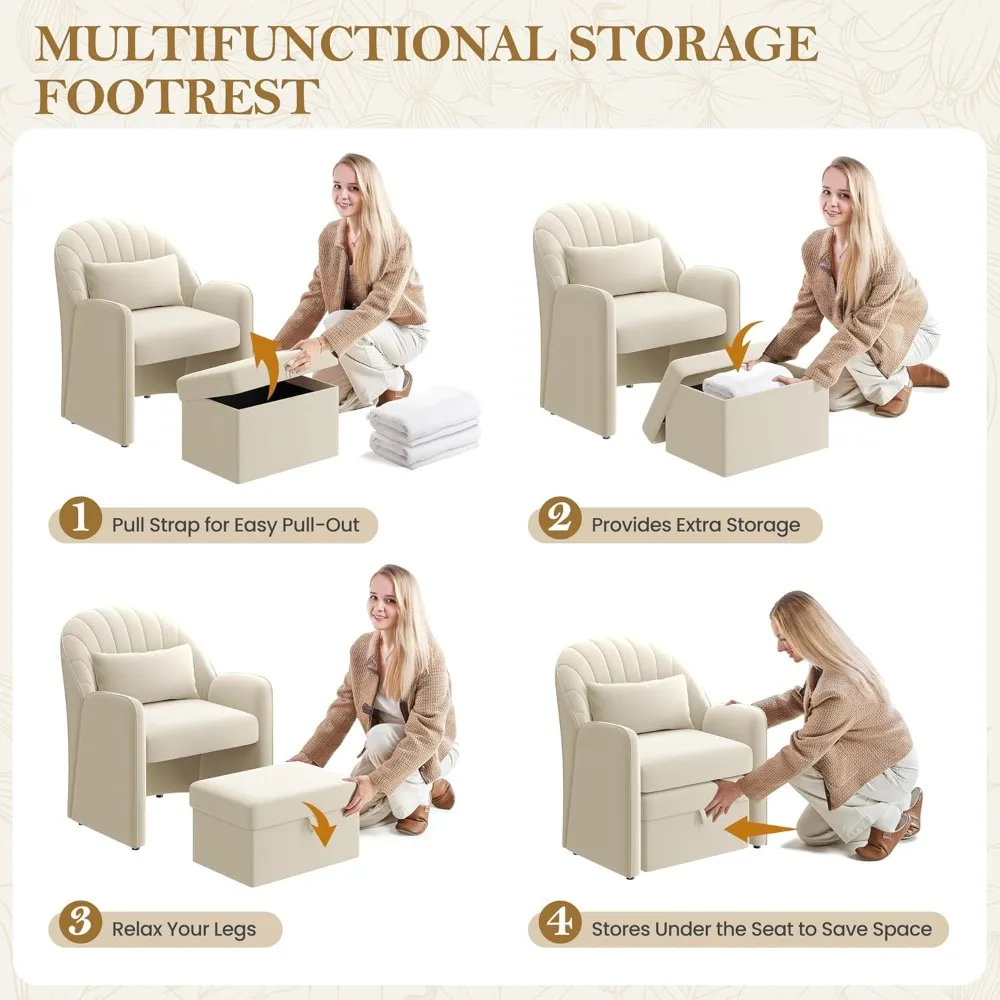 MULTIFUNCTIONAL STORAGE FOOTREST

1 Pull Strap for Easy Pull-Out

2 Provides Extra Storage

3 Relax Your Legs

4 Stores Under the Seat to Save Space