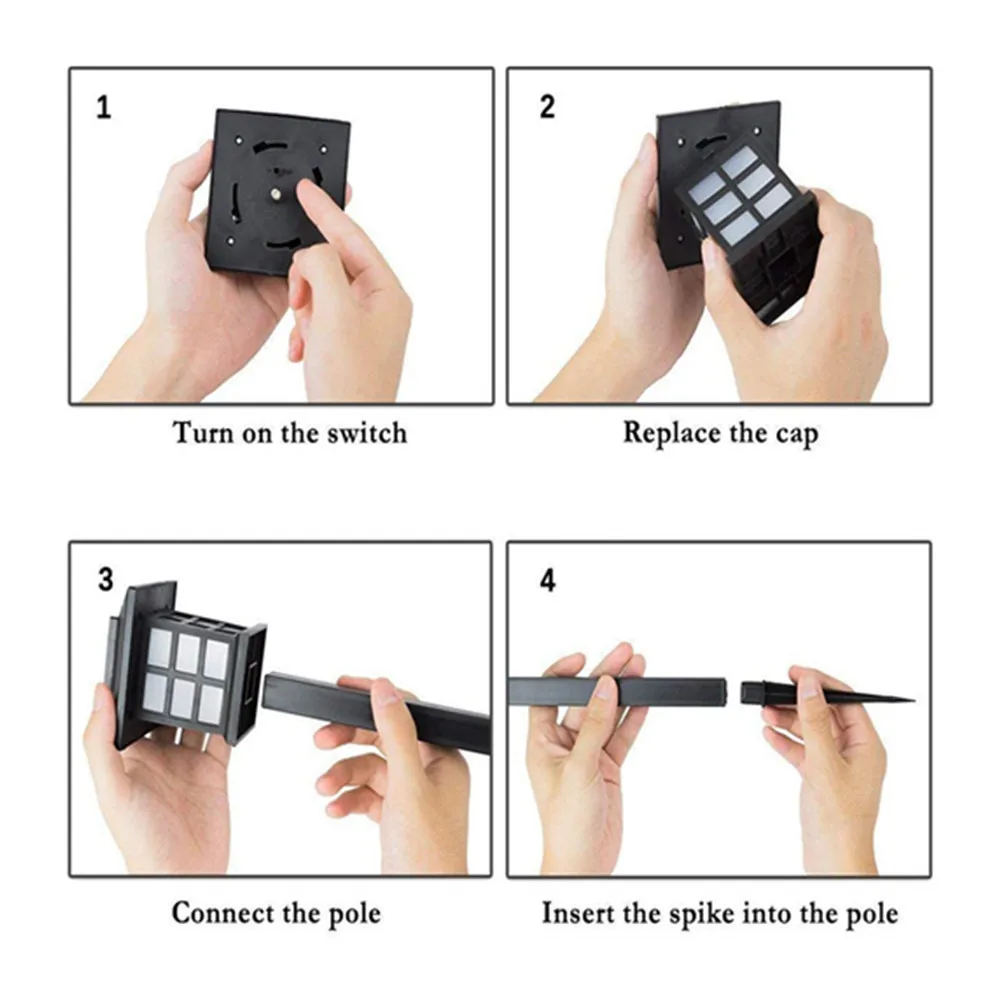 1

Turn on the switch

2

Replace the cap

3

Connect the pole

4

Insert the spike into the pole