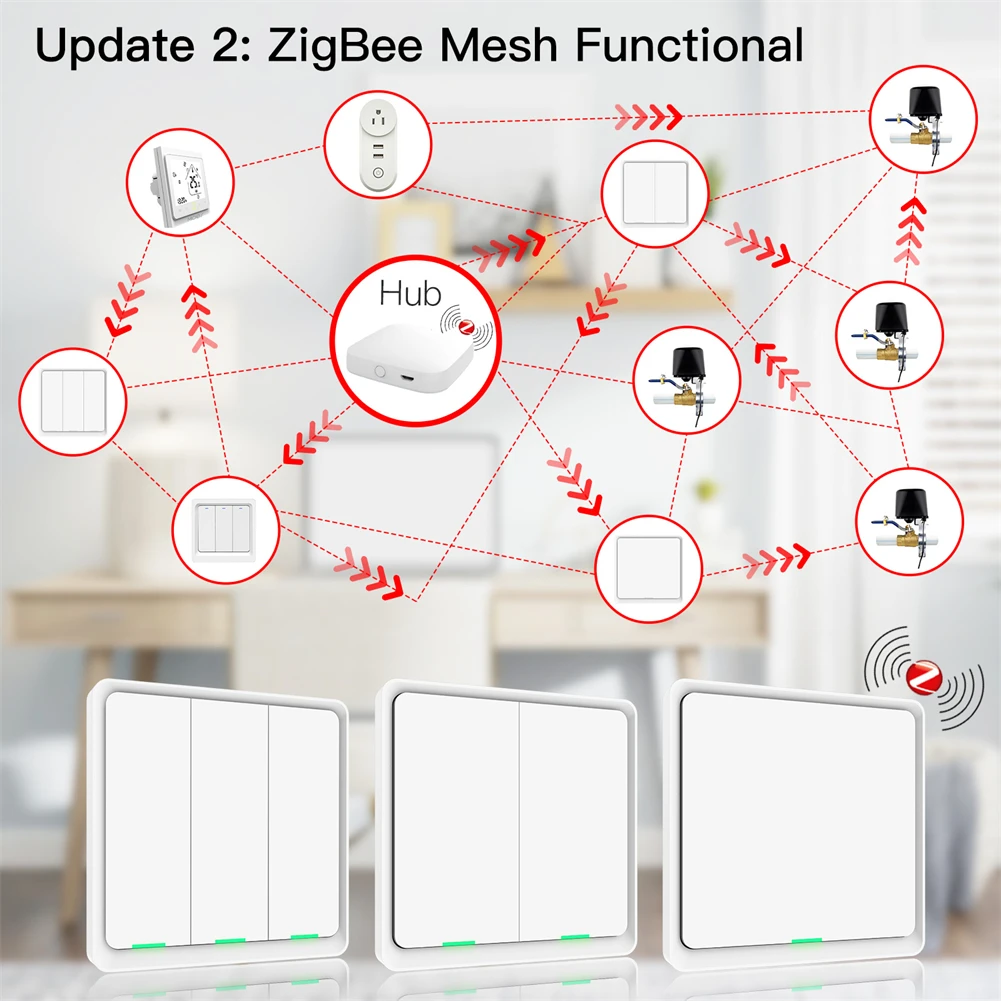 Update 2: ZigBee Mesh Functional

Hub