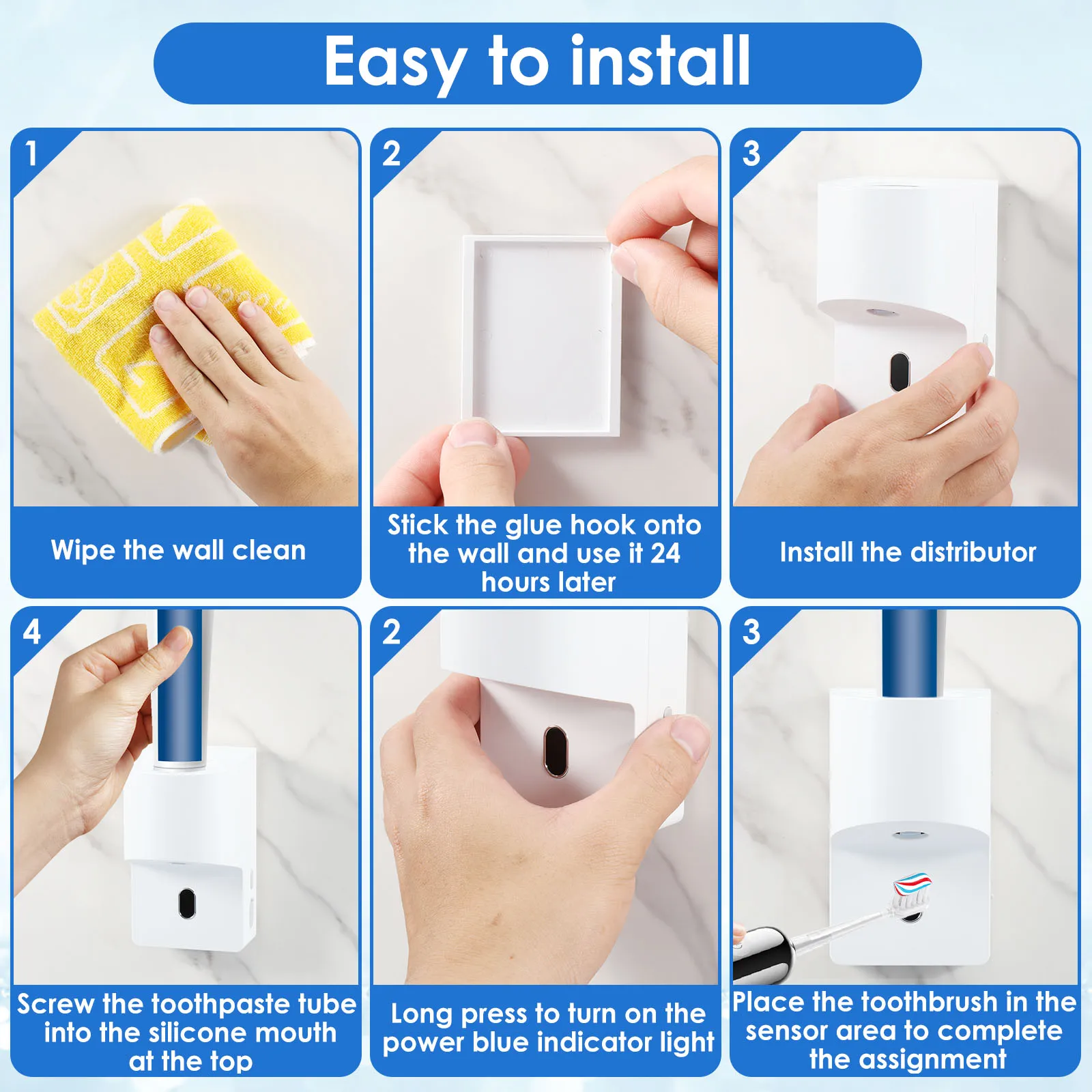 Easy to install

1

Wipe the wall clean

2

Stick the glue hook onto the wall and use it 24 hours later

3

Install the distributor

4

Screw the toothpaste tube into the silicone mouth at the top

2

Long press to turn on the power blue indicator light

3

Place the toothbrush in the sensor area to complete the assignment