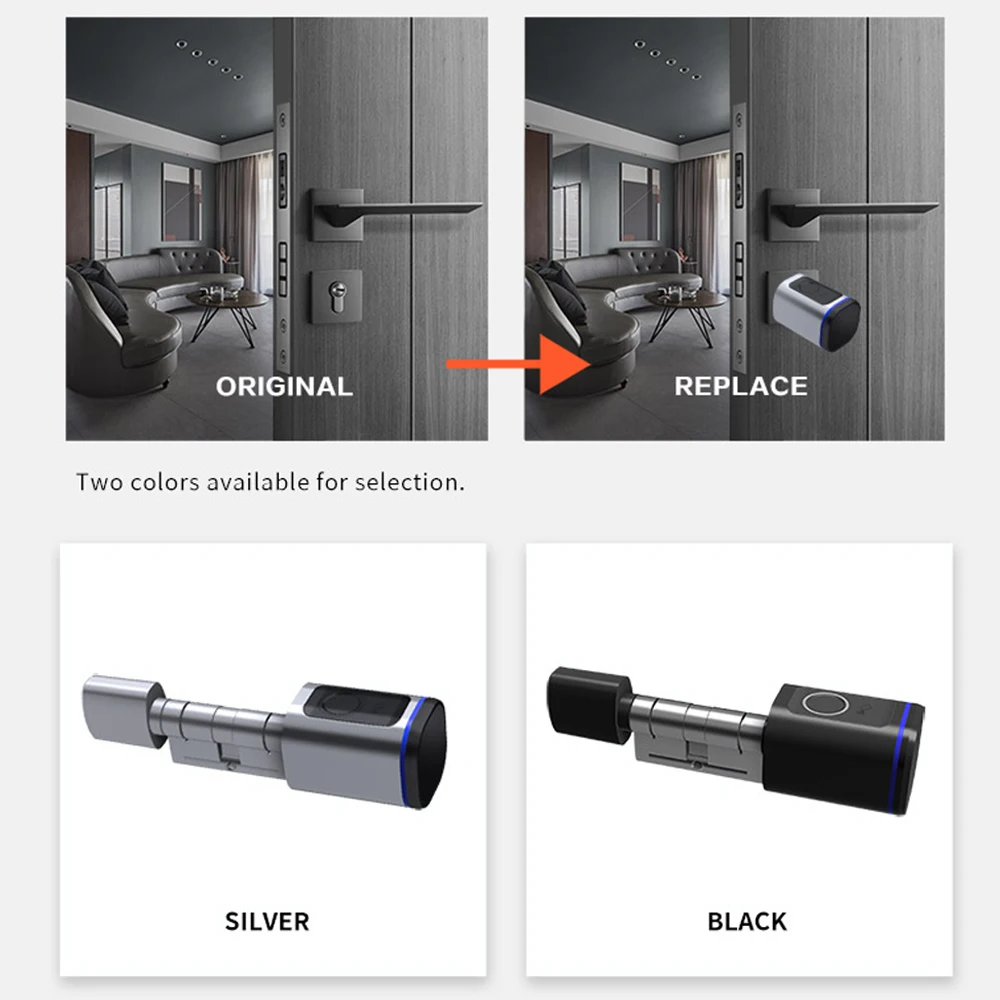 ORIGINAL

REPLACE

Two colors available for selection.

SILVER

BLACK