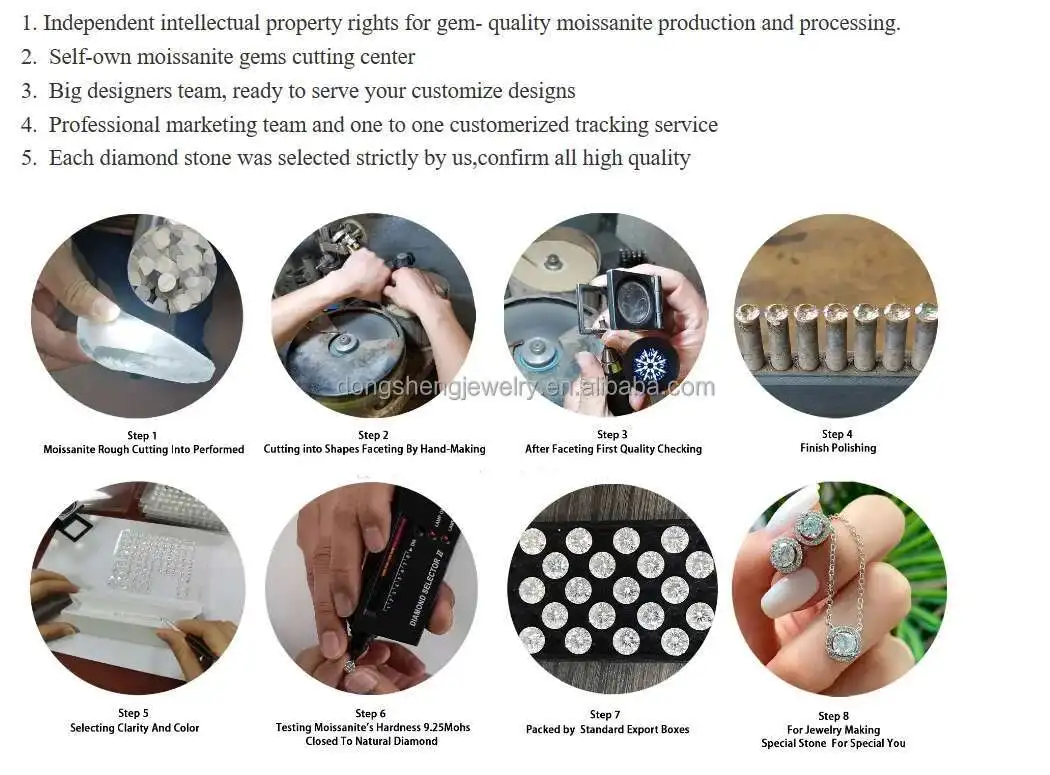 1. Independent intellectual property rights for gem- quality moissanite production and processing.
2. Self-own moissanite gems cutting center
3. Big designers team, ready to serve your customize designs
4. Professional marketing team and one to one customerized tracking service
5. Each diamond stone was selected strictly by us,confirm all high quality

dongshengjewelry.en.alibaba.com

Step 1
Moissanite Rough Cutting Into Performed

Step 2
Cutting into Shapes Faceting By Hand-Making

Step 3
After Faceting First Quality Checking

Step 4
Finish Polishing

DIAMOND SELECTOR II

Step 5
Selecting Clarity And Color

Step 6
Testing Moissanite's Hardness 9.25Mohs Closed To Natural Diamond

Step 7
Packed by Standard Export Boxes

Step 8
For Jewelry Making
Special Stone For Special You