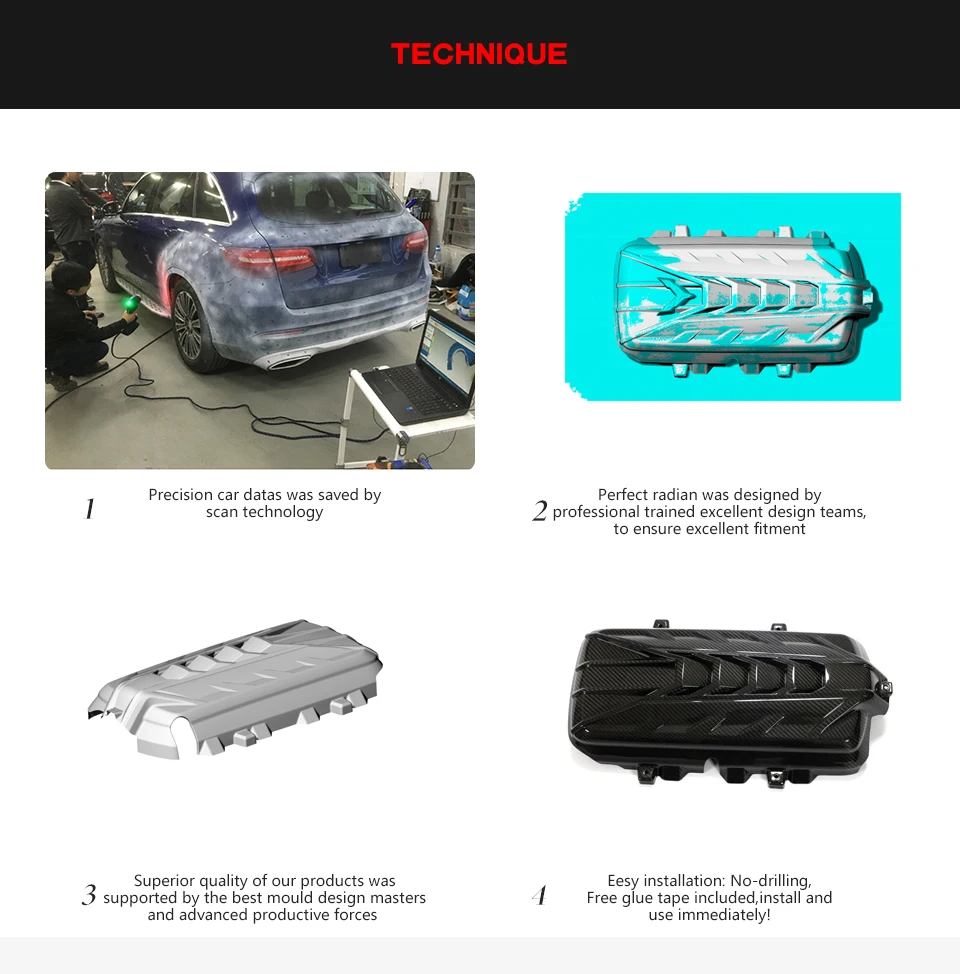 TECHNIQUE

1 Precision car datas was saved by scan technology

2 Perfect radian was designed by professional trained excellent design teams, to ensure excellent fitment

3 Superior quality of our products was supported by the best mould design masters and advanced productive forces

4 Eesy installation: No-drilling, Free glue tape included,install and use immediately!