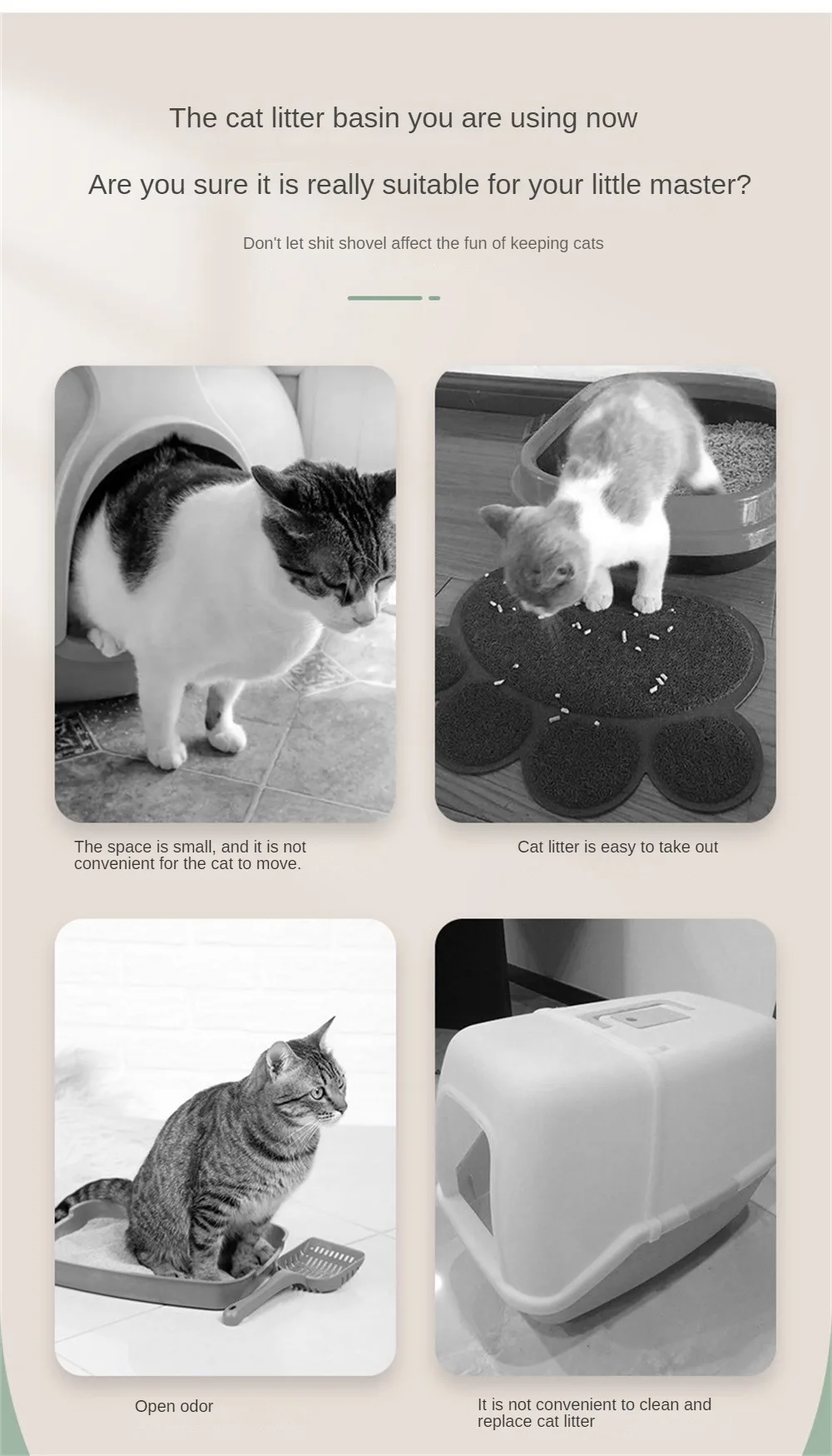 The cat litter basin you are using now

Are you sure it is really suitable for your little master?

Don't let shit shovel affect the fun of keeping cats

The space is small, and it is not convenient for the cat to move.

Cat litter is easy to take out

Open odor

It is not convenient to clean and replace cat litter