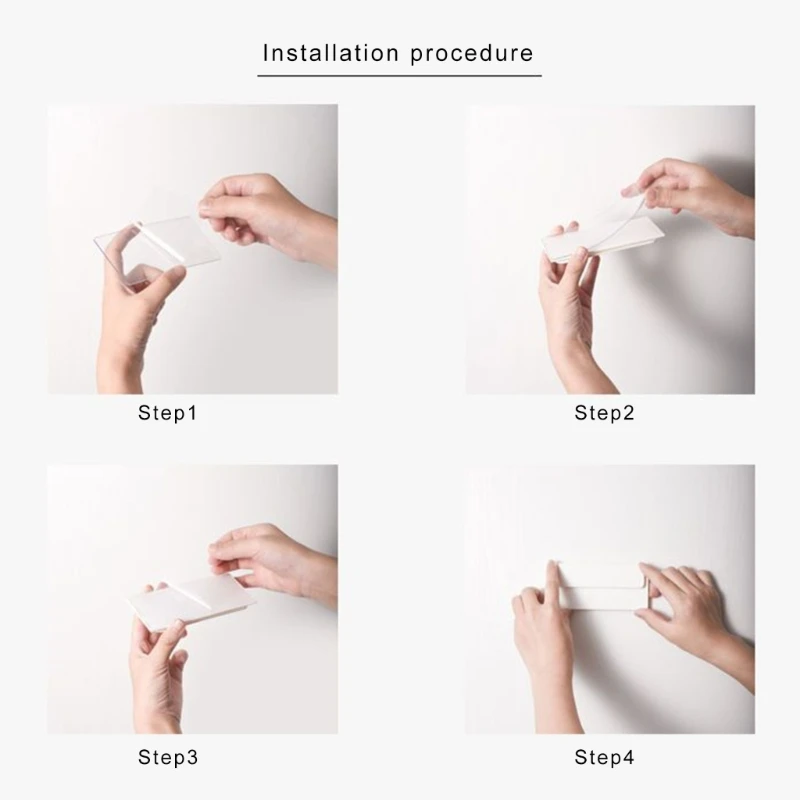 Installation procedure

Step1

Step2

Step3

Step4