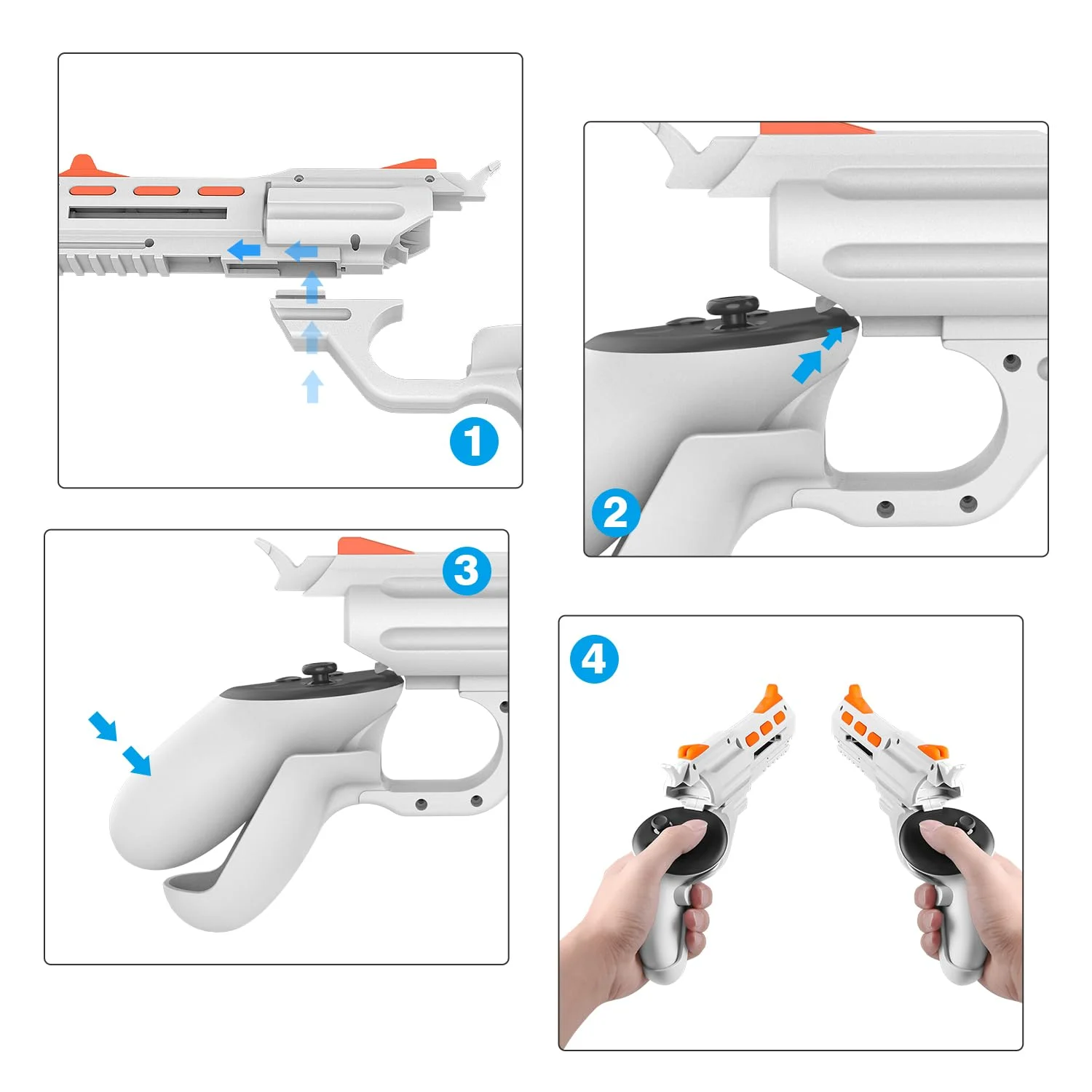 1

2

3

4