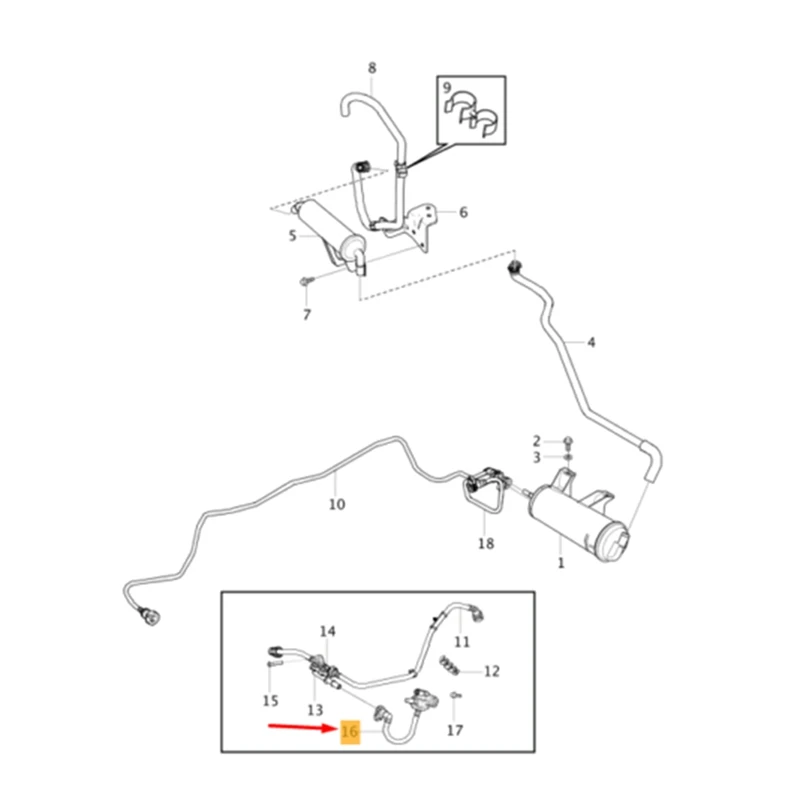 8
9
6
5
7
4
2
3
10
18
1
14
11
12
15
13
16
17