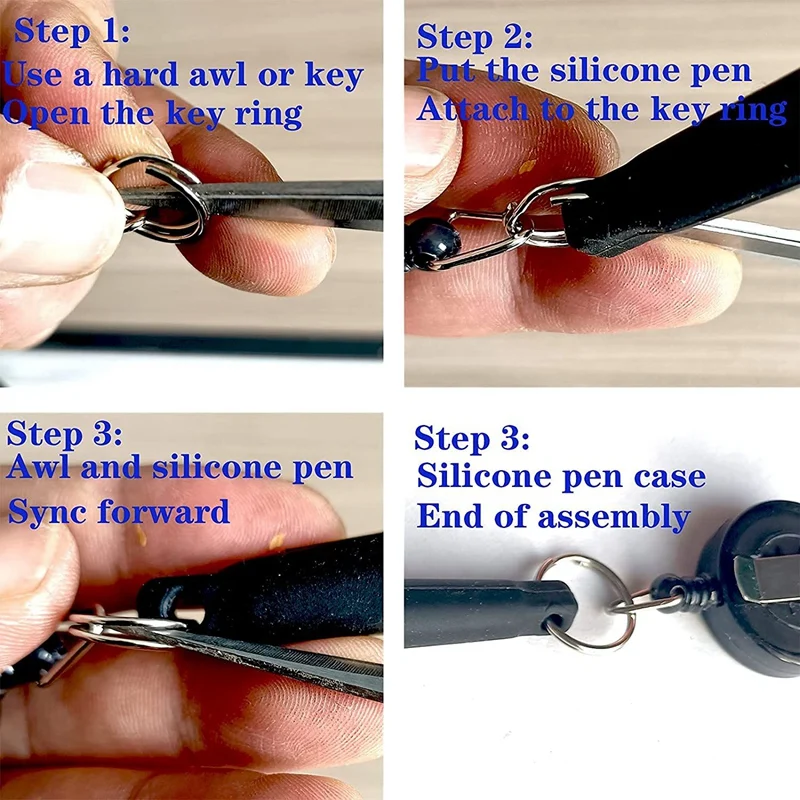 Step 1:
Use a hard awl or key
Open the key ring

Step 2:
Put the silicone pen
Attach to the key ring

Step 3:
Awl and silicone pen
Sync forward

Step 3:
Silicone pen case
End of assembly