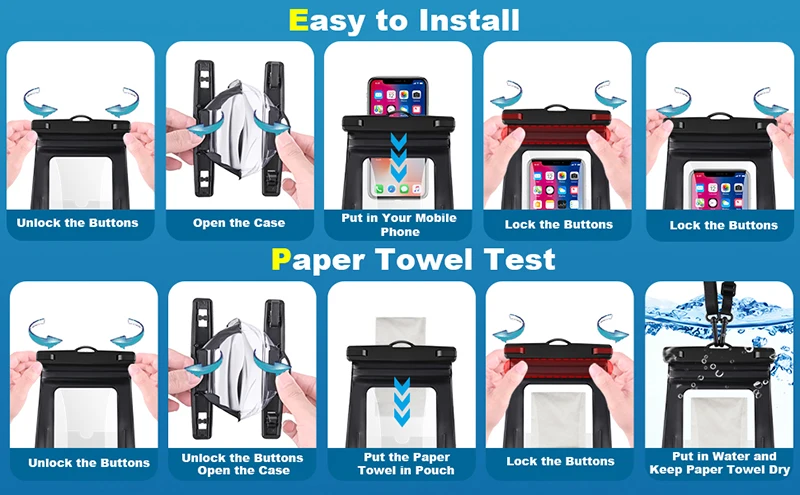 Easy to Install

Unlock the Buttons

Open the Case

Put in Your Mobile Phone

Lock the Buttons

Lock the Buttons

Paper Towel Test

Unlock the Buttons

Unlock the Buttons Open the Case

Put the Paper Towel in Pouch

Lock the Buttons

Put in Water and Keep Paper Towel Dry