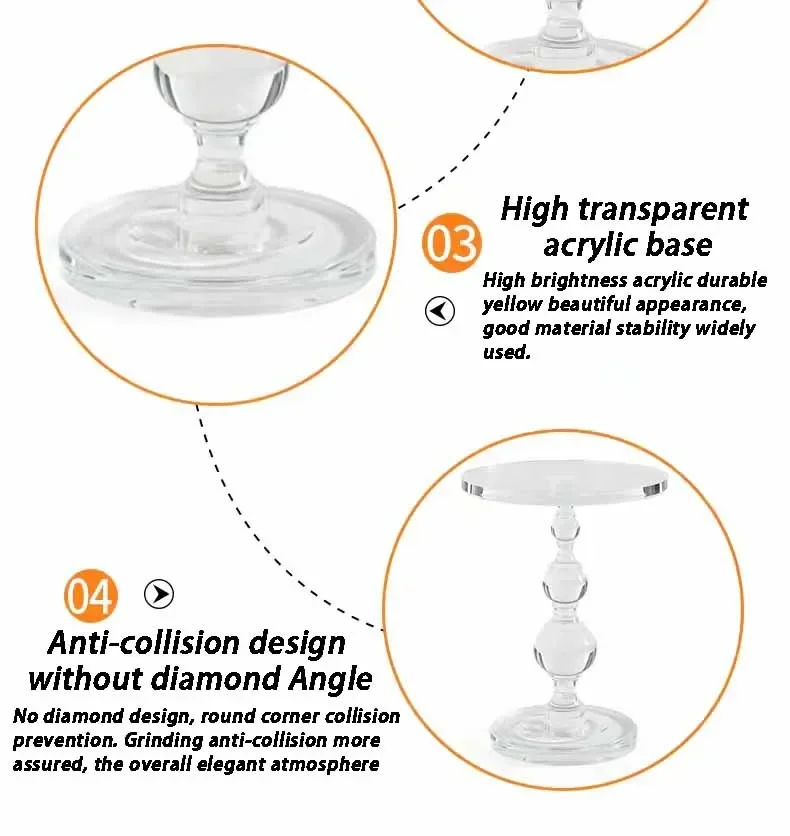 03

High transparent acrylic base

High brightness acrylic durable yellow beautiful appearance, good material stability widely used.

04

Anti-collision design without diamond Angle

No diamond design, round corner collision prevention. Grinding anti-collision more assured, the overall elegant atmosphere