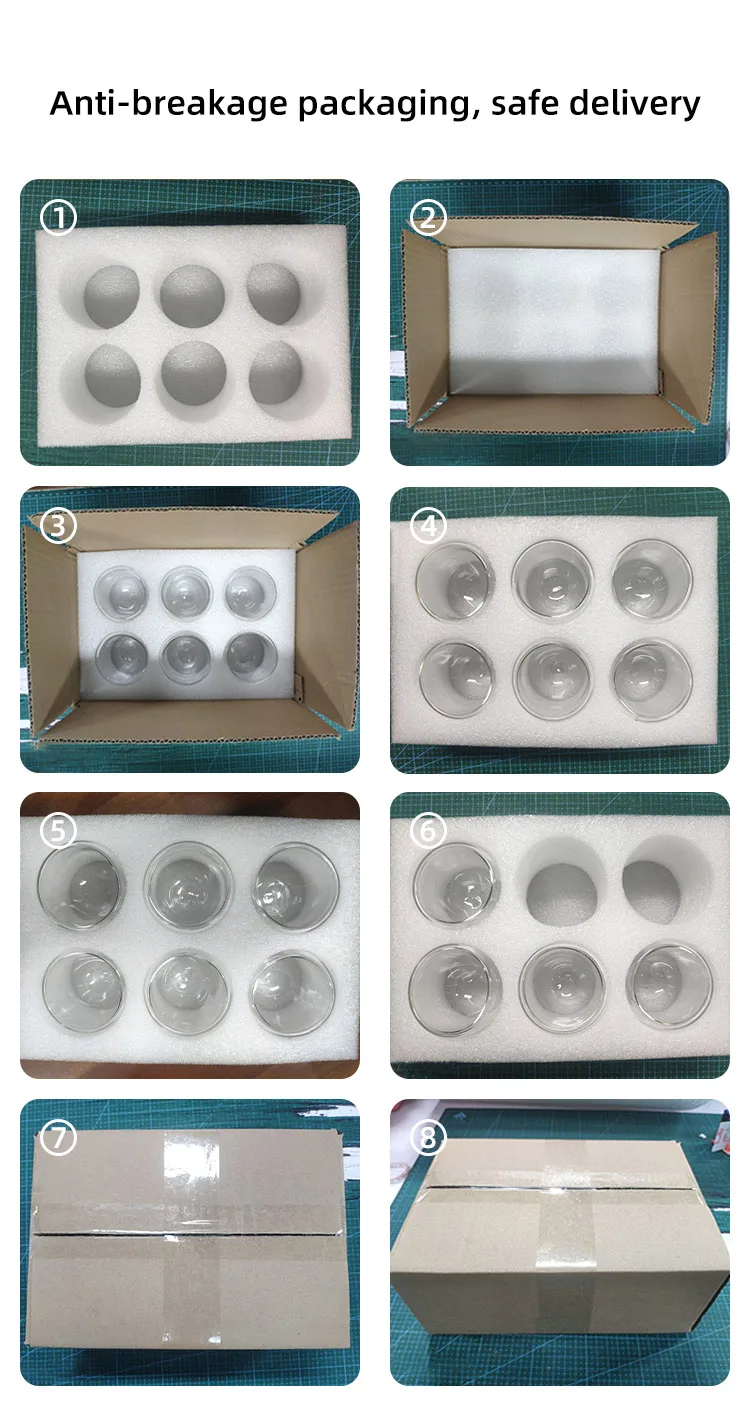 Anti-breakage packaging, safe delivery

①

②

③

④

⑤

⑥

⑦

⑧